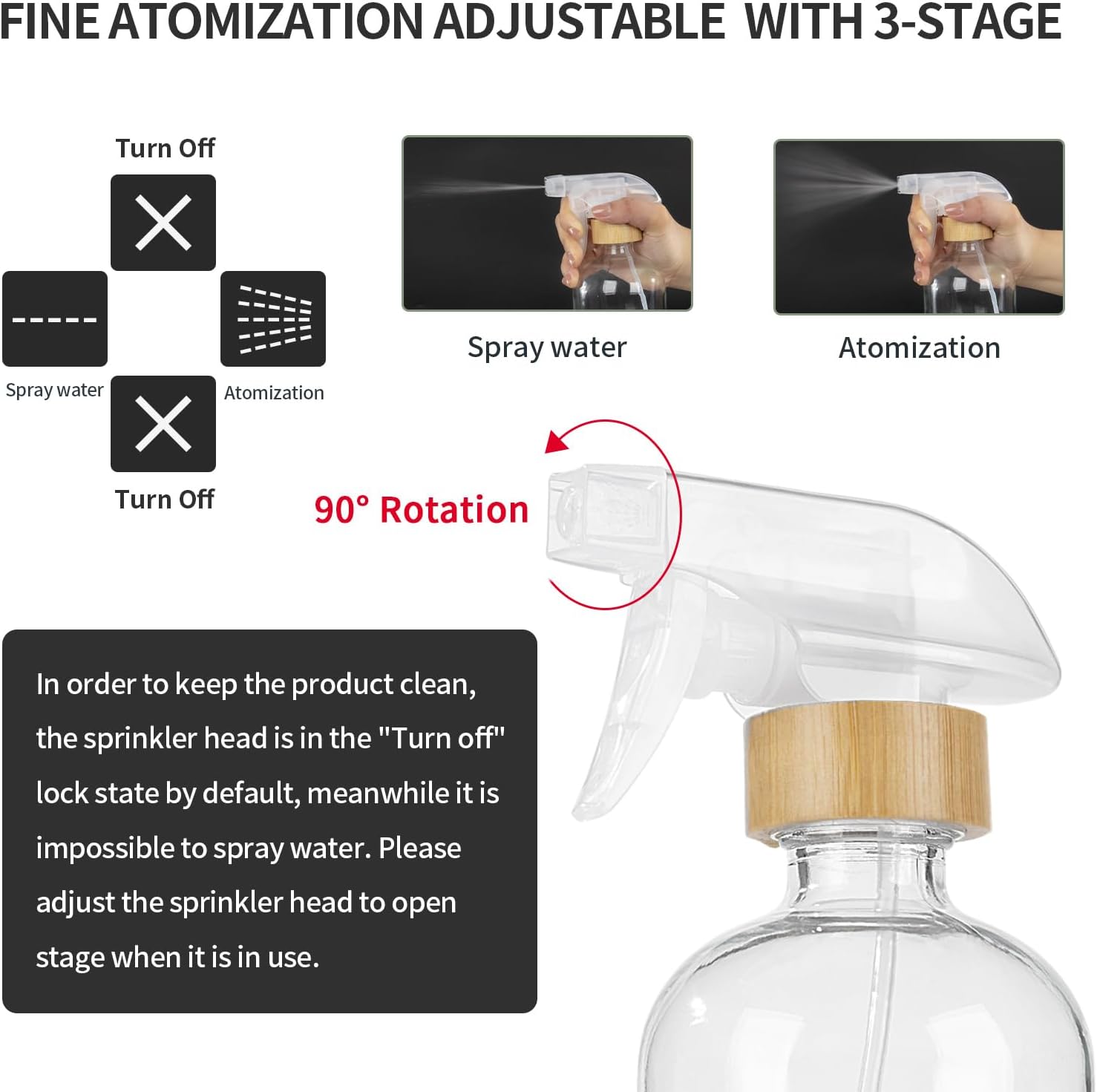 FINE ATOMIZATION ADJUSTABLE WITH 3-STAGE

Turn Off

Spray water

Atomization

Turn Off

Spray water

Atomization

90° Rotation

In order to keep the product clean, the sprinkler head is in the "Turn off" lock state by default, meanwhile it is impossible to spray water. Please adjust the sprinkler head to open stage when it is in use.