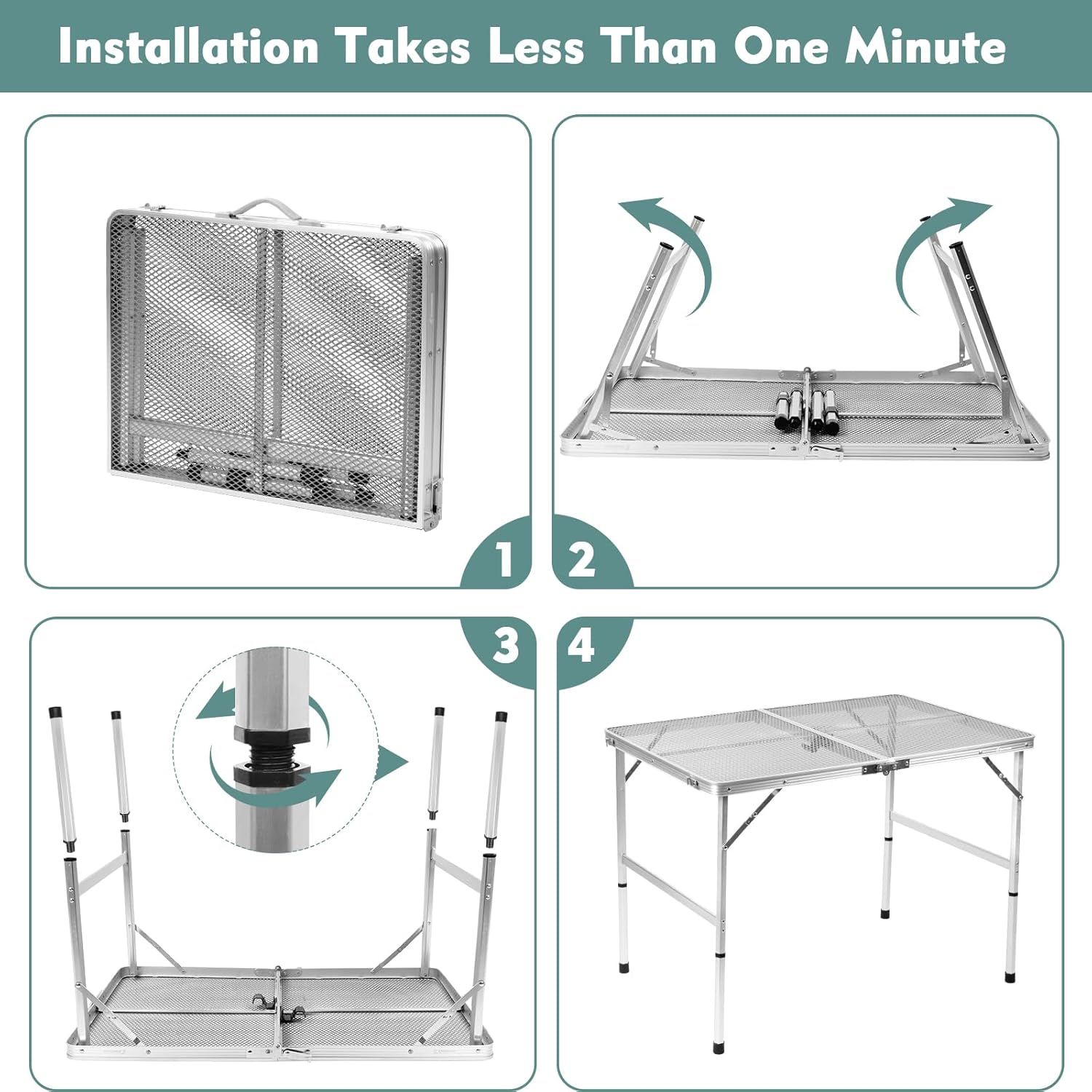 Installation Takes Less Than One Minute

1

2

3

4