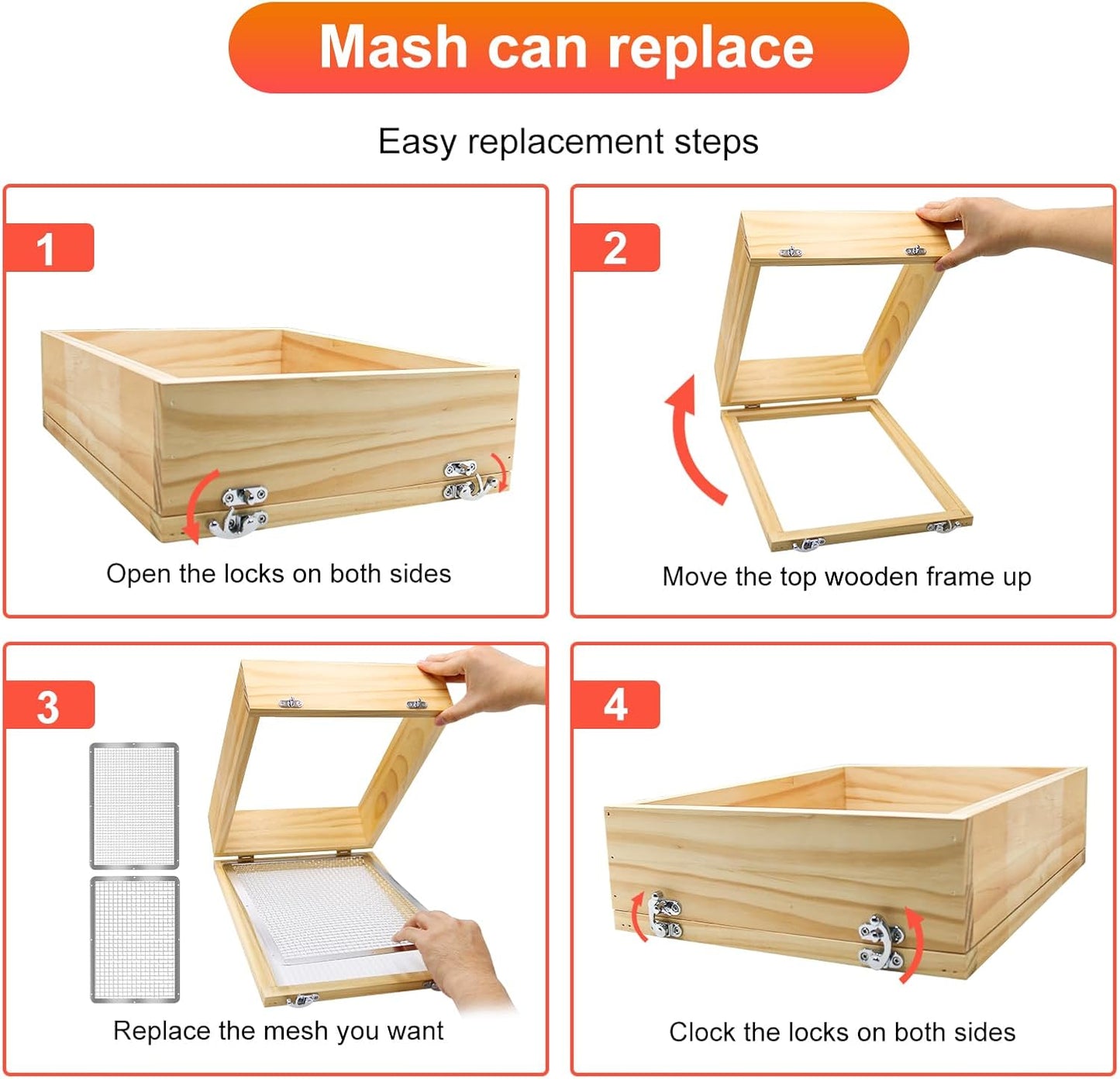 Mash can replace

Easy replacement steps

1

Open the locks on both sides

2

Move the top wooden frame up

3

Replace the mesh you want

4

Clock the locks on both sides