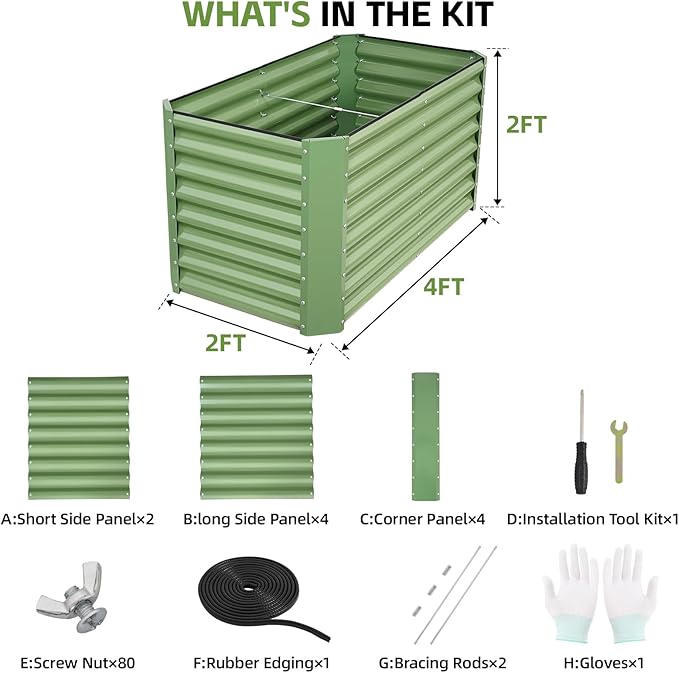 WHAT'S IN THE KIT

2FT

4FT

2FT

A:Short Side Panel×2

B:long Side Panel×4

C:Corner Panel×4

D:Installation Tool Kit×1

E:Screw Nut×80

F:Rubber Edging×1

G:Bracing Rods×2

H:Gloves×1