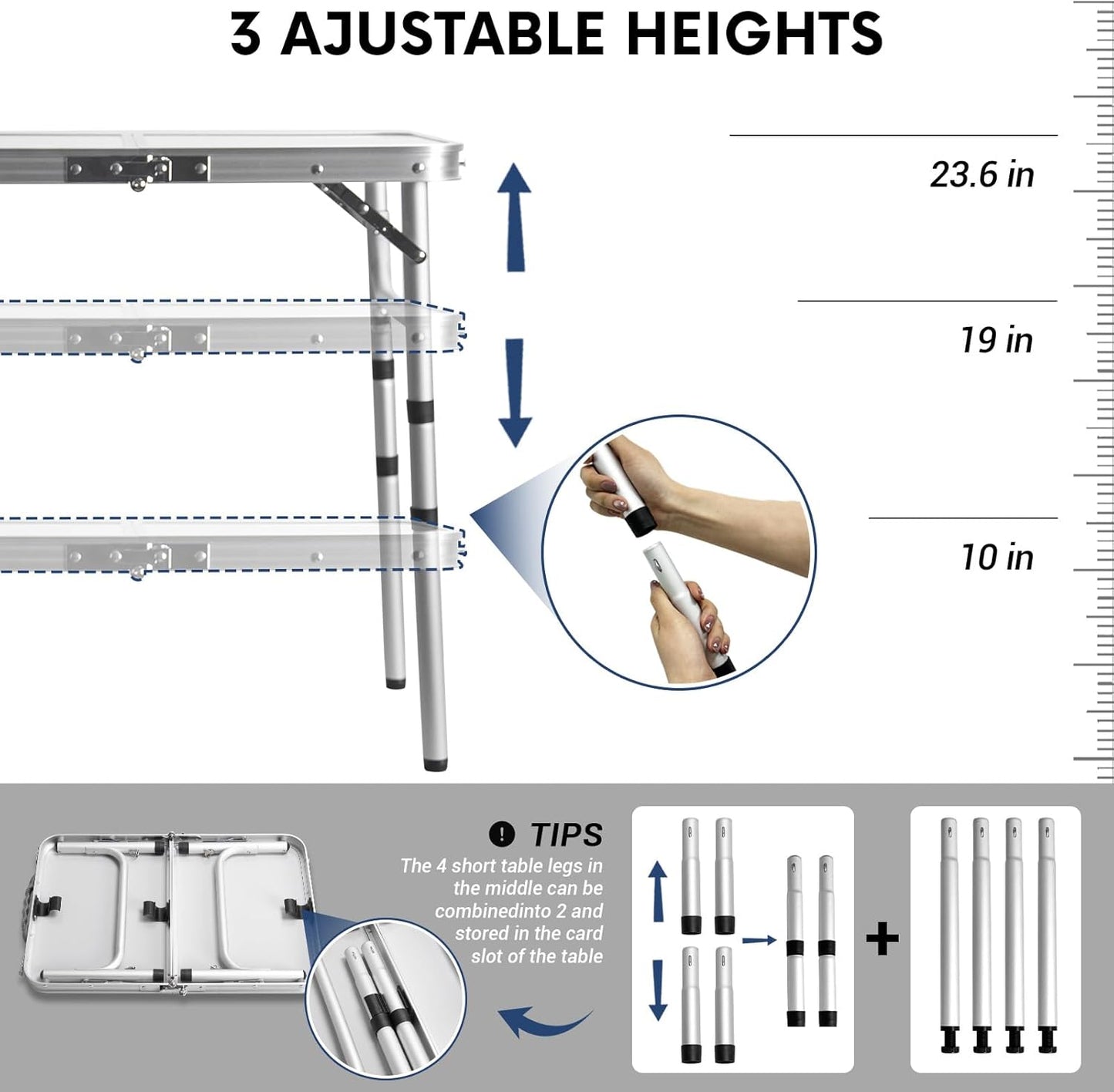 3 AJUSTABLE HEIGHTS

23.6 in

19 in

10 in

TIPS

The 4 short table legs in the middle can be combinedinto 2 and stored in the card slot of the table

+