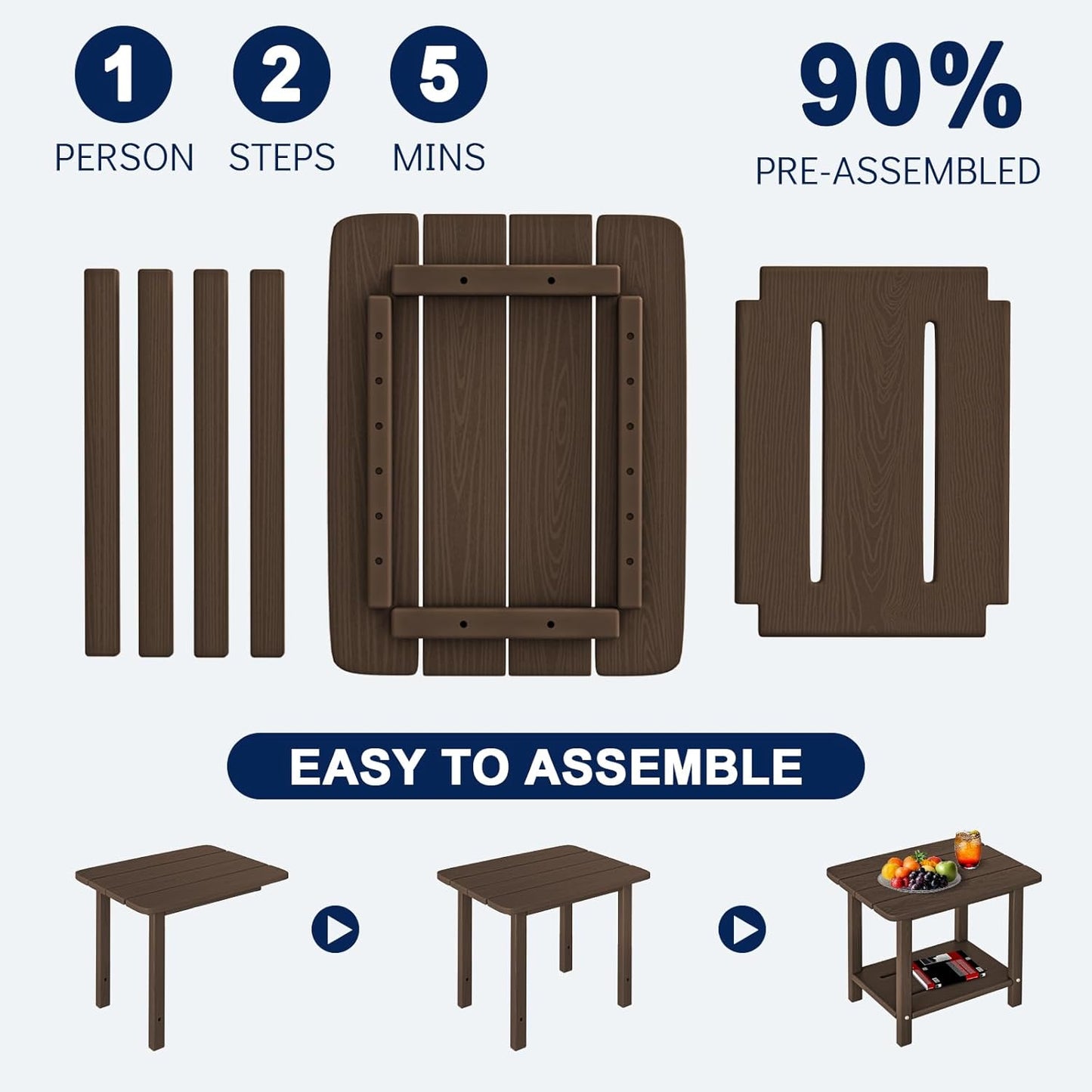 1
PERSON

2
STEPS

5
MINS

90%
PRE-ASSEMBLED

EASY TO ASSEMBLE