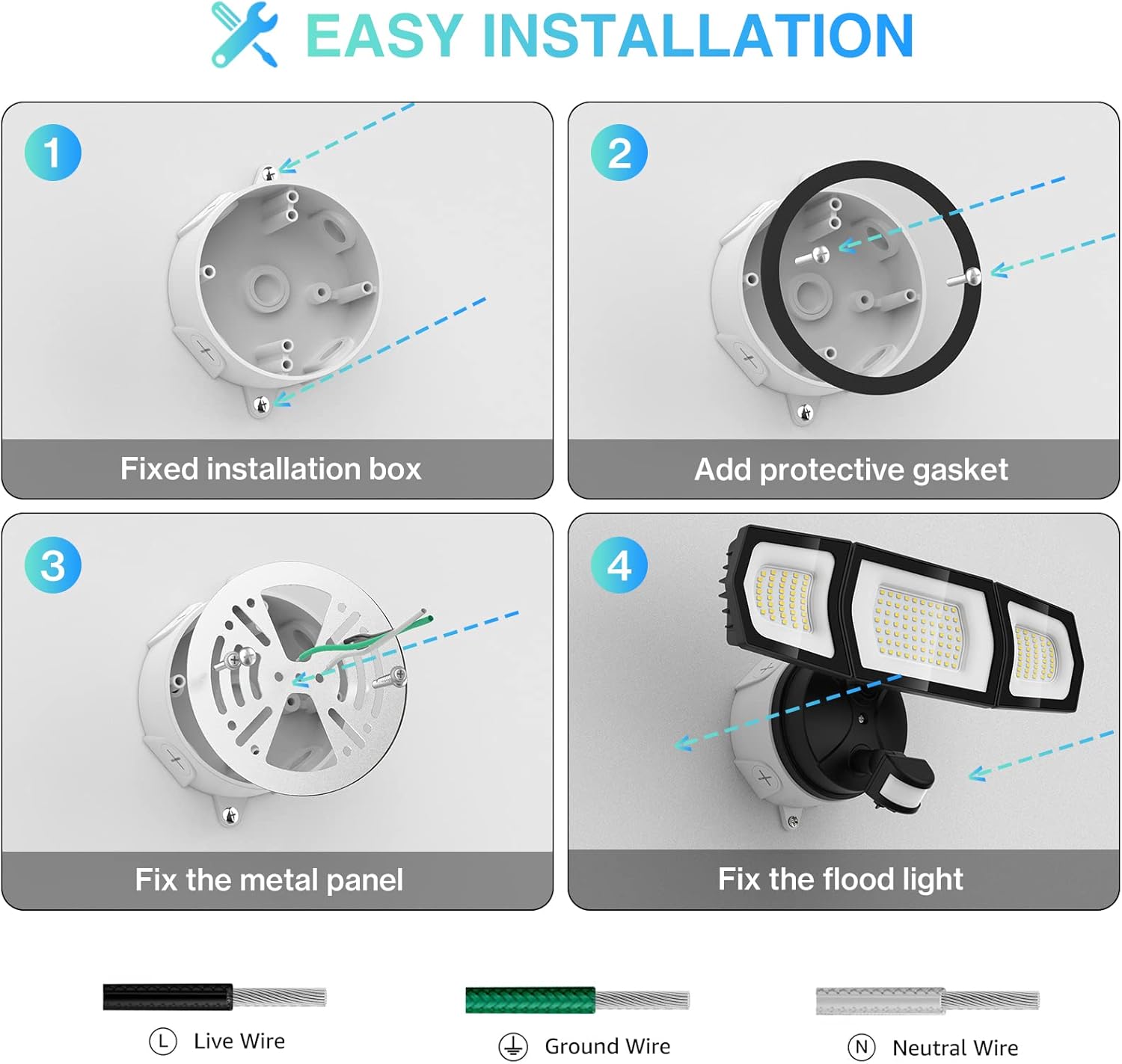 EASY INSTALLATION

1

Fixed installation box

2

Add protective gasket

3

Fix the metal panel

4

Fix the flood light

L Live Wire

Ground Wire

N Neutral Wire