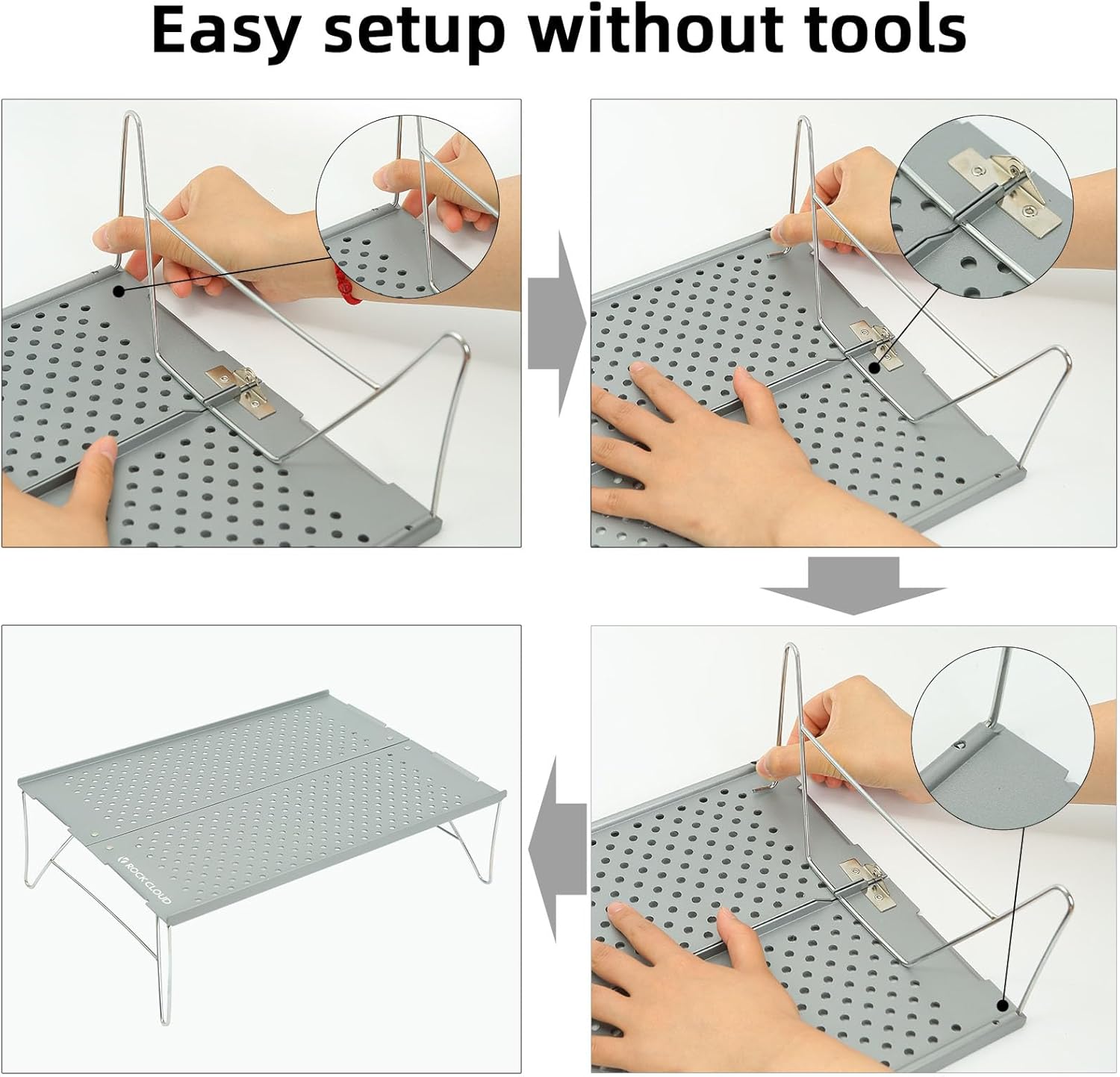 Easy setup without tools

ROCK CLOUD