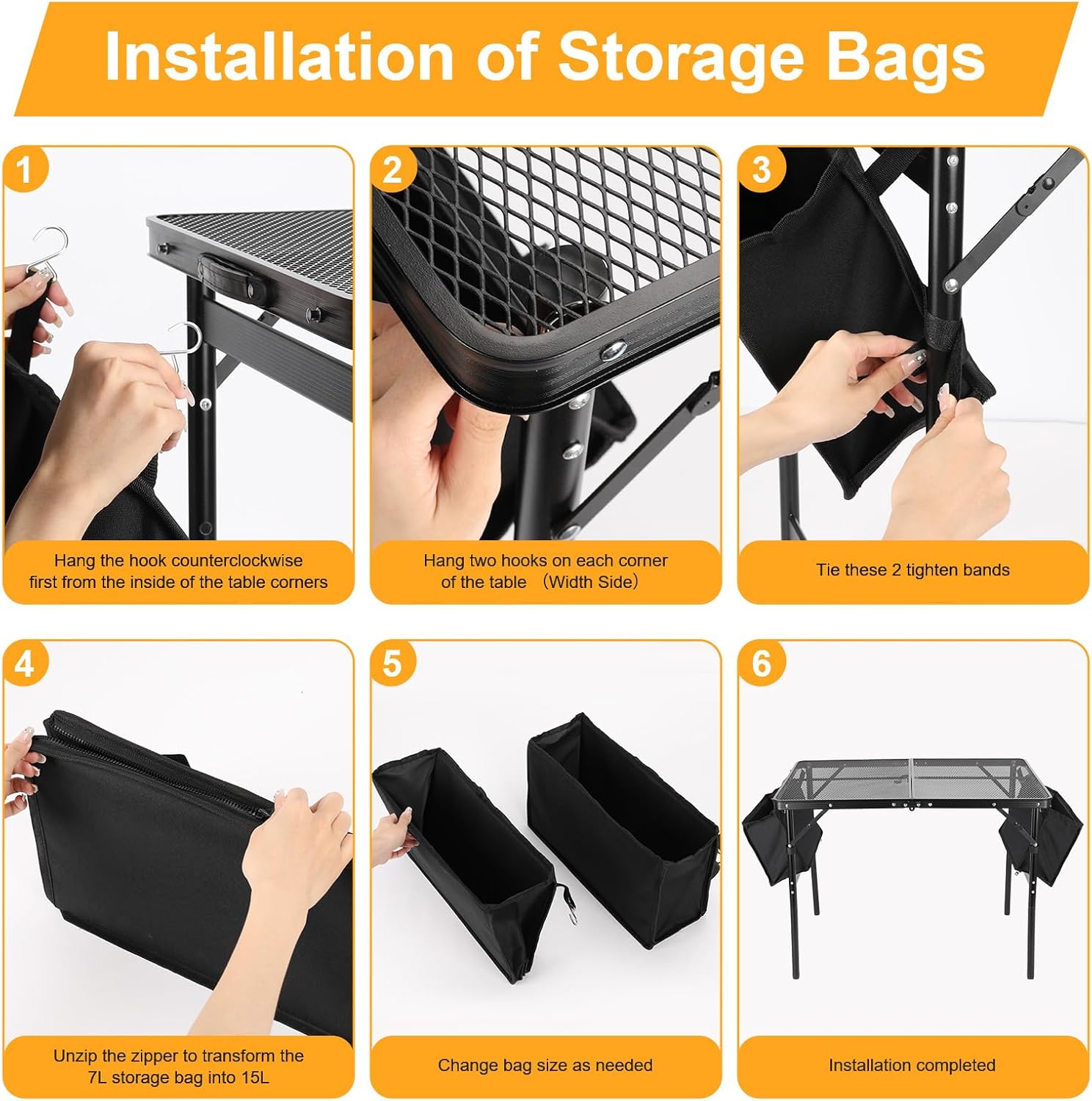 Installation of Storage Bags

1

Hang the hook counterclockwise first from the inside of the table corners

2

Hang two hooks on each corner of the table （Width Side）

3

Tie these 2 tighten bands

4

Unzip the zipper to transform the 7L storage bag into 15L

5

Change bag size as needed

6

Installation completed