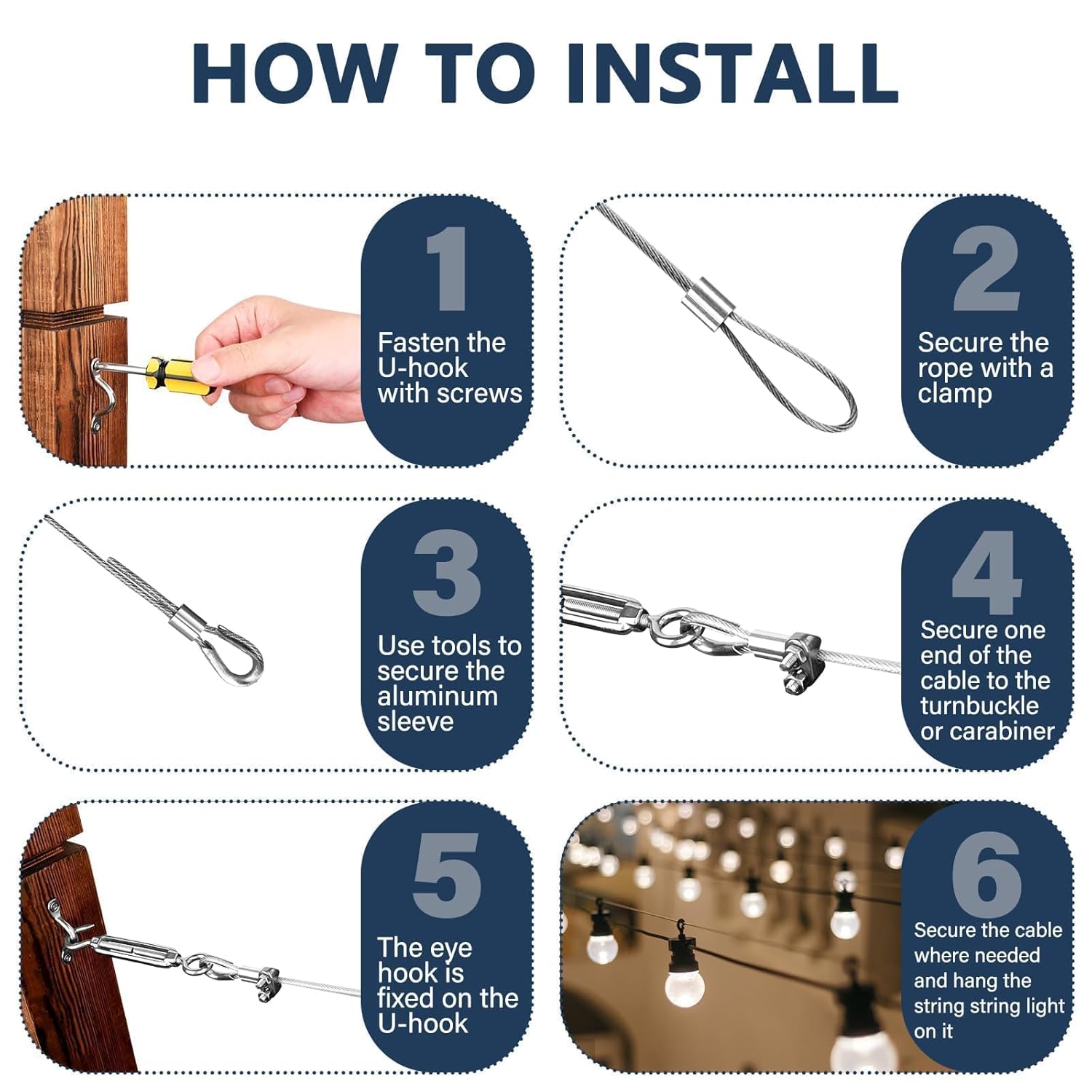 HOW TO INSTALL

1
Fasten the U-hook with screws

2
Secure the rope with a clamp

3
Use tools to secure the aluminum sleeve

4
Secure one end of the cable to the turnbuckle or carabiner

5
The eye hook is fixed on the U-hook

6
Secure the cable where needed and hang the string string light on it