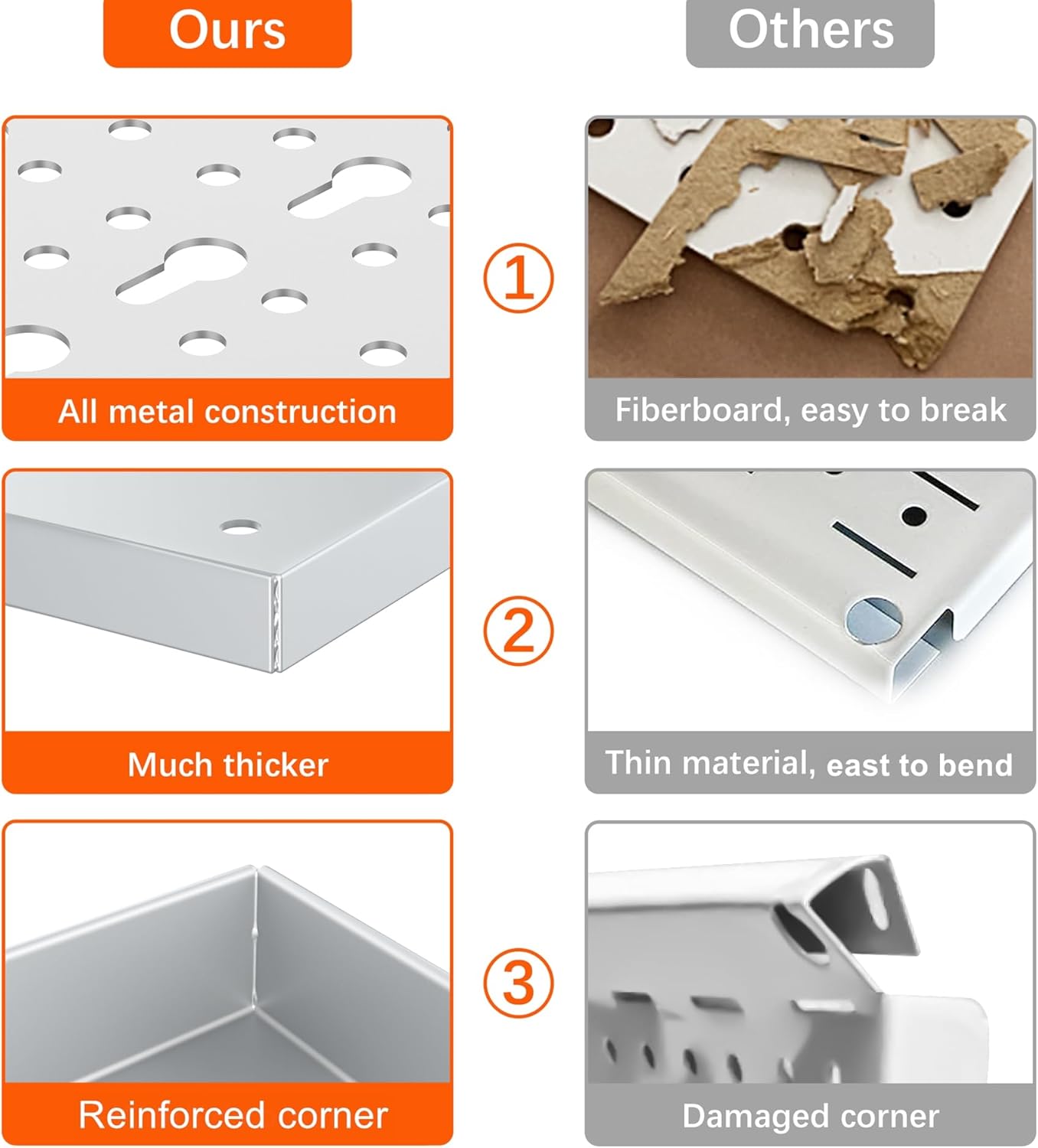 Ours

Others

All metal construction

①

Fiberboard, easy to break

Much thicker

②

Thin material, east to bend

Reinforced corner

③

Damaged corner