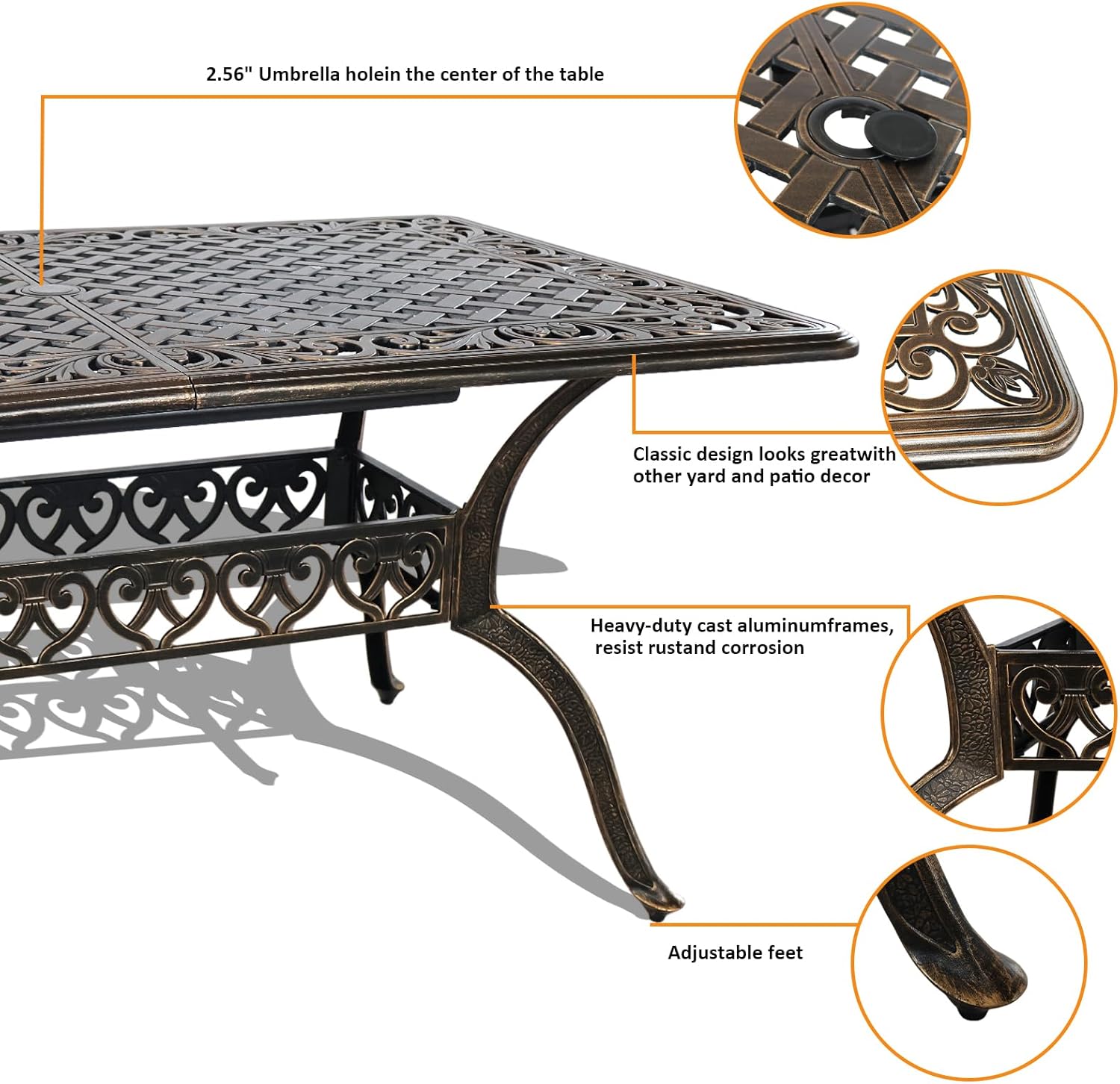 2.56" Umbrella holein the center of the table

Classic design looks greatwith other yard and patio decor

Heavy-duty cast aluminumframes, resist rustand corrosion

Adjustable feet