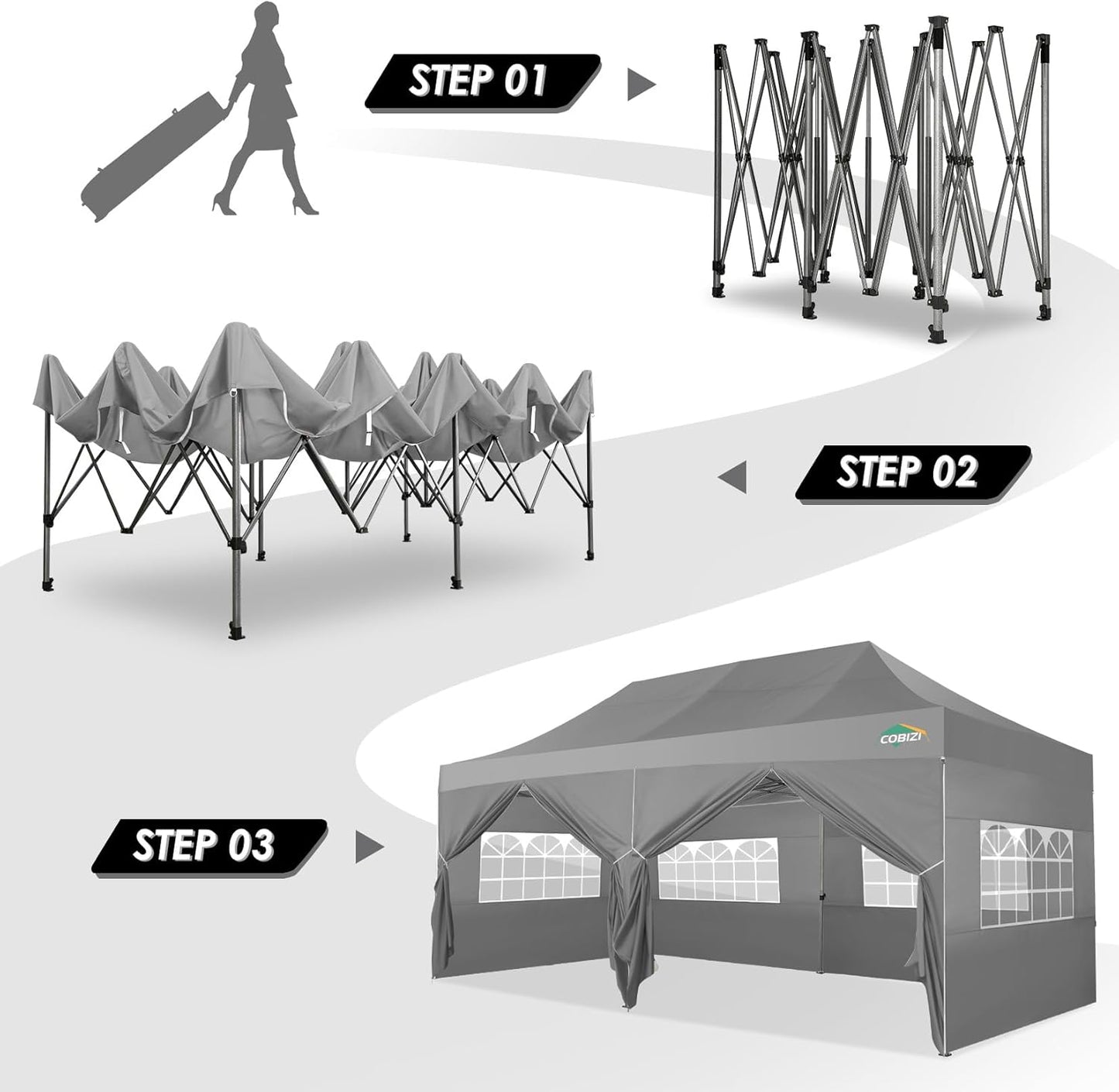 STEP 01

STEP 02

COBIZI

STEP 03