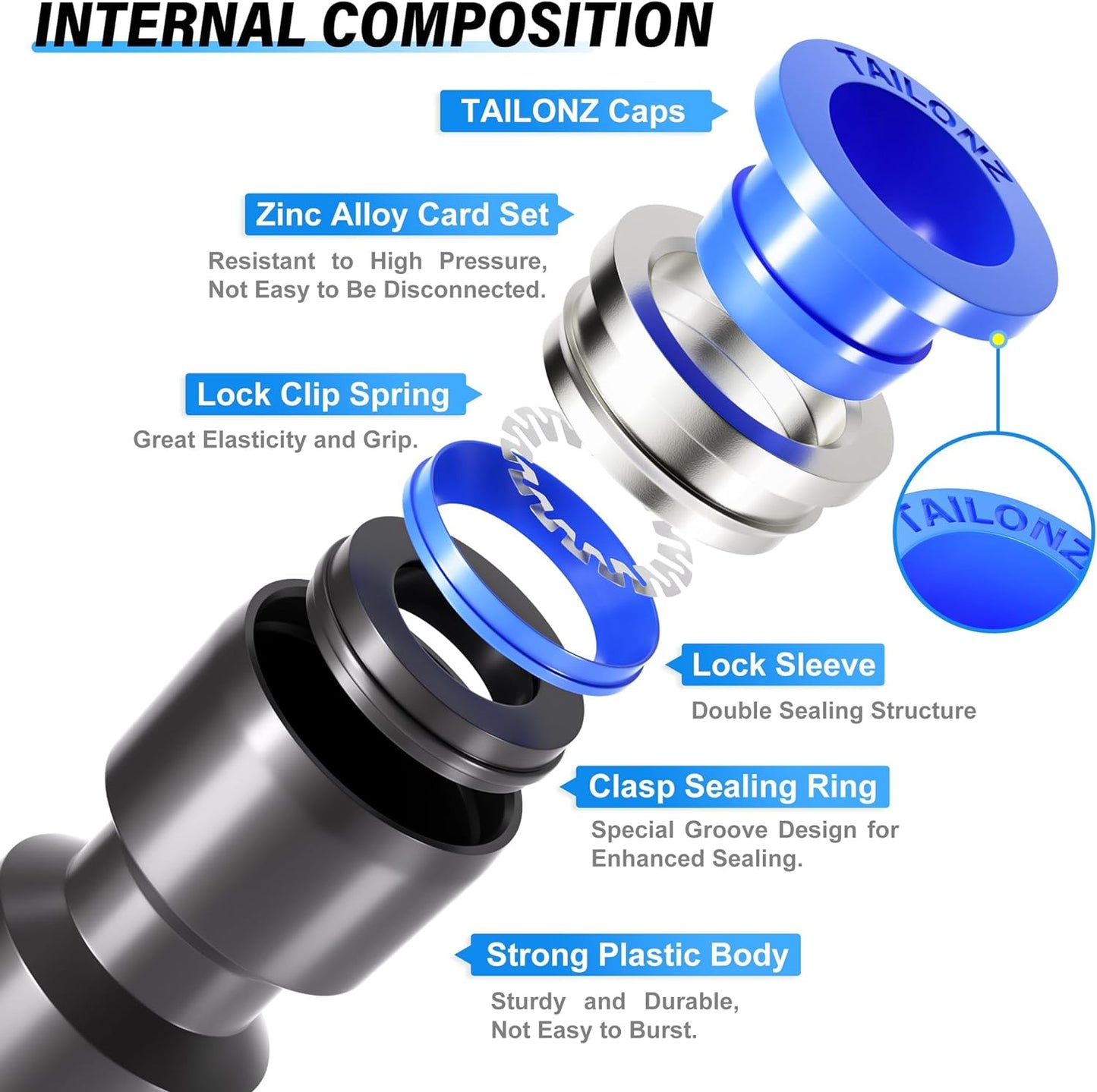 INTERNAL COMPOSITION

TAILONZ Caps

TAILONZ

Zinc Alloy Card Set

Resistant to High Pressure, Not Easy to Be Disconnected.

Lock Clip Spring

Great Elasticity and Grip.

TAILONZ

Lock Sleeve

Double Sealing Structure

Clasp Sealing Ring

Special Groove Design for Enhanced Sealing.

Strong Plastic Body

Sturdy and Durable, Not Easy to Burst.