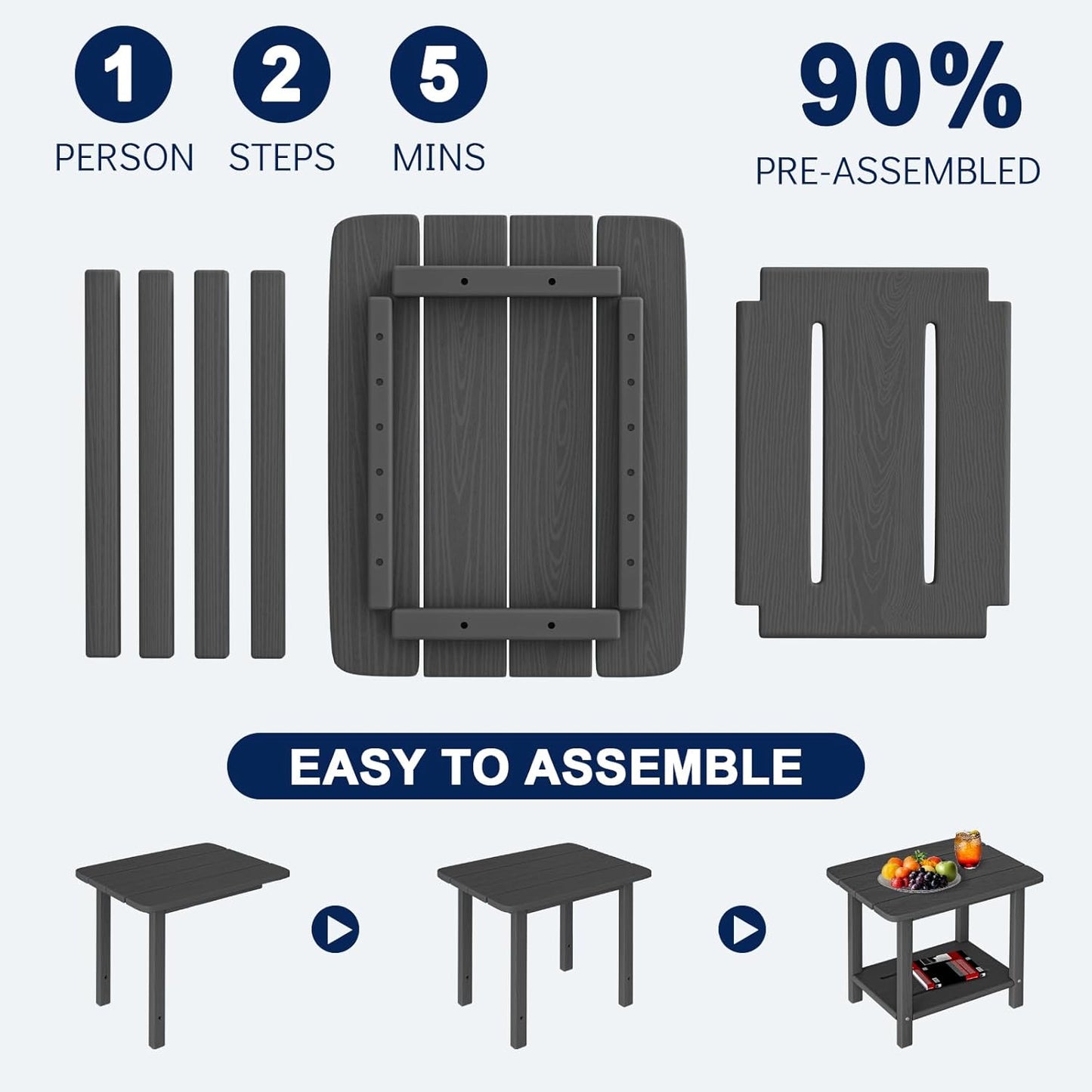 1
PERSON

2
STEPS

5
MINS

90%
PRE-ASSEMBLED

EASY TO ASSEMBLE