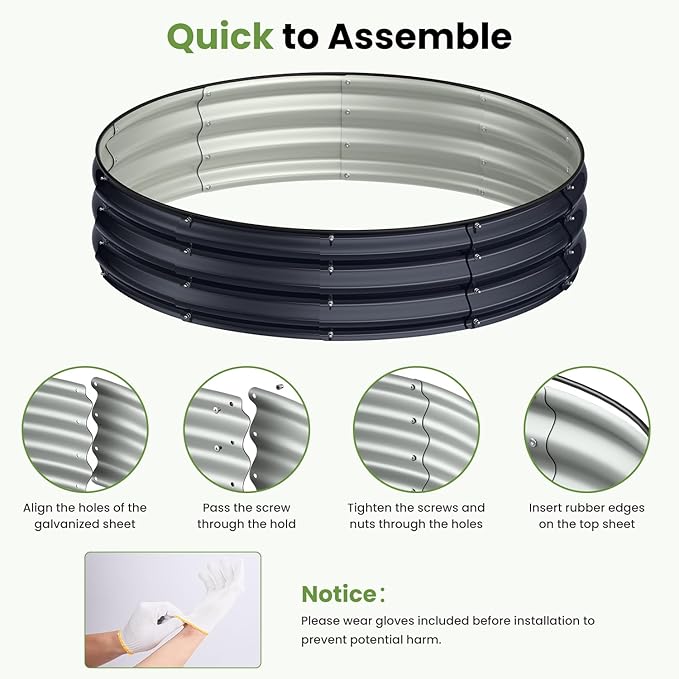 Quick to Assemble

Align the holes of the galvanized sheet

Pass the screw through the hold

Tighten the screws and nuts through the holes

Insert rubber edges on the top sheet

Notice:

Please wear gloves included before installation to prevent potential harm.