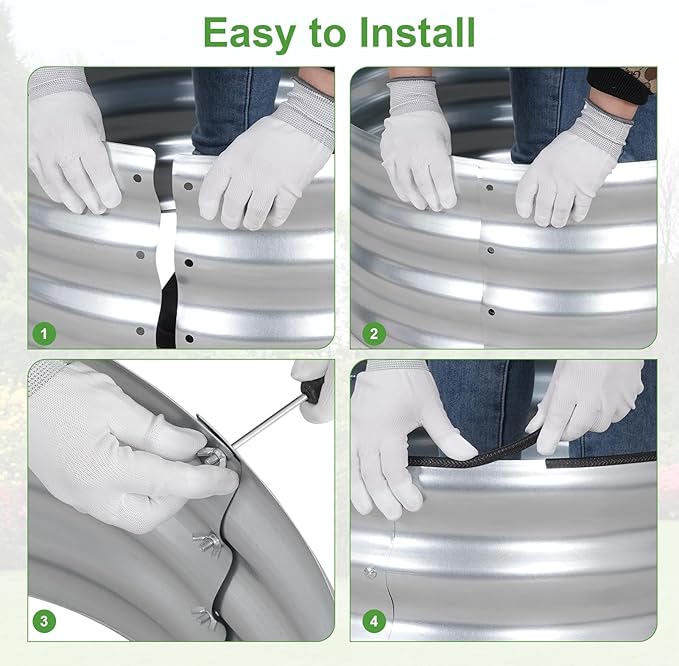 Easy to Install

1

2

3

4