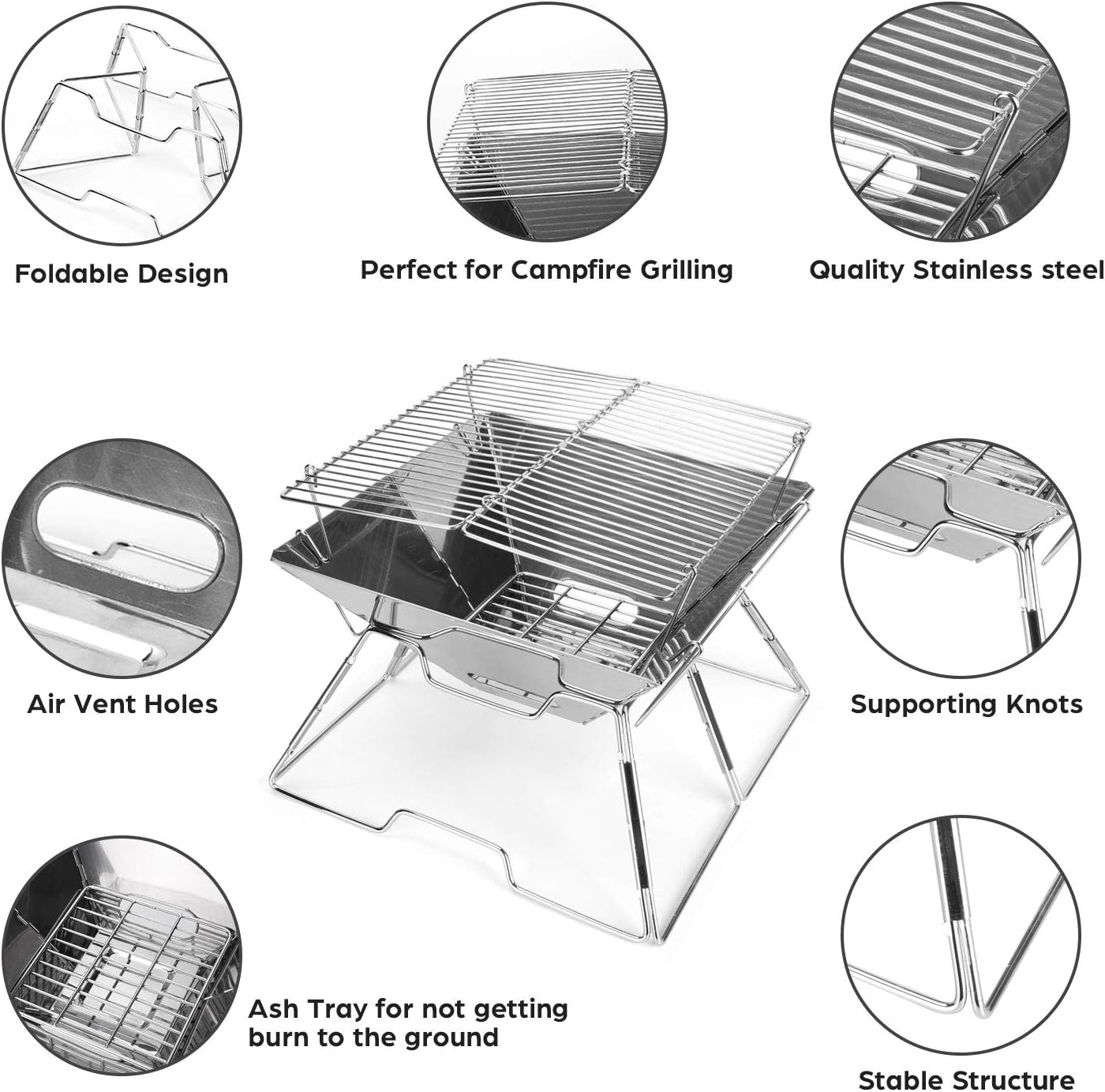 Foldable Design

Perfect for Campfire Grilling

Quality Stainless steel

Air Vent Holes

Supporting Knots

Ash Tray for not getting burn to the ground

Stable Structure