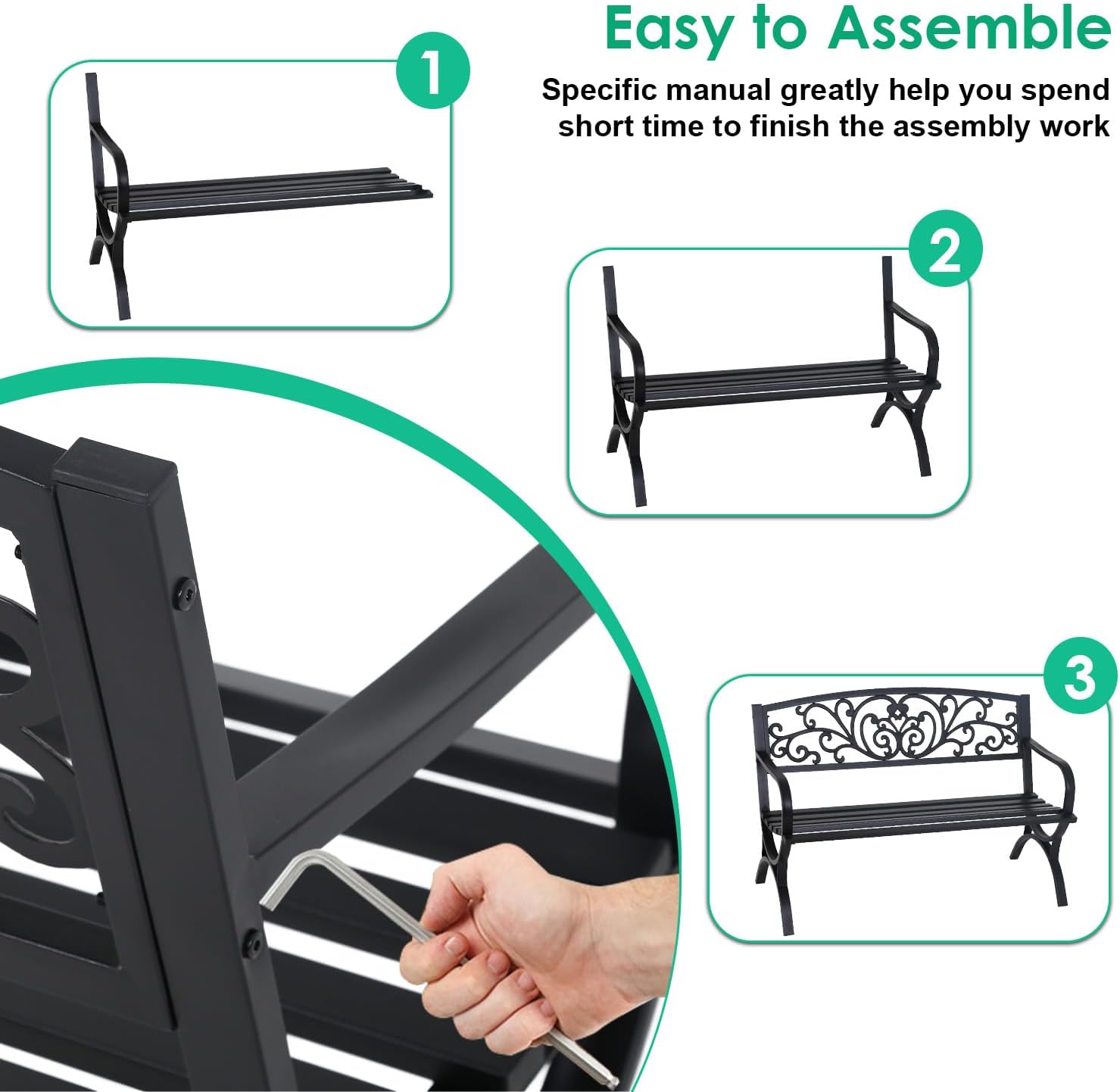 Easy to Assemble

Specific manual greatly help you spend short time to finish the assembly work

1

2

3