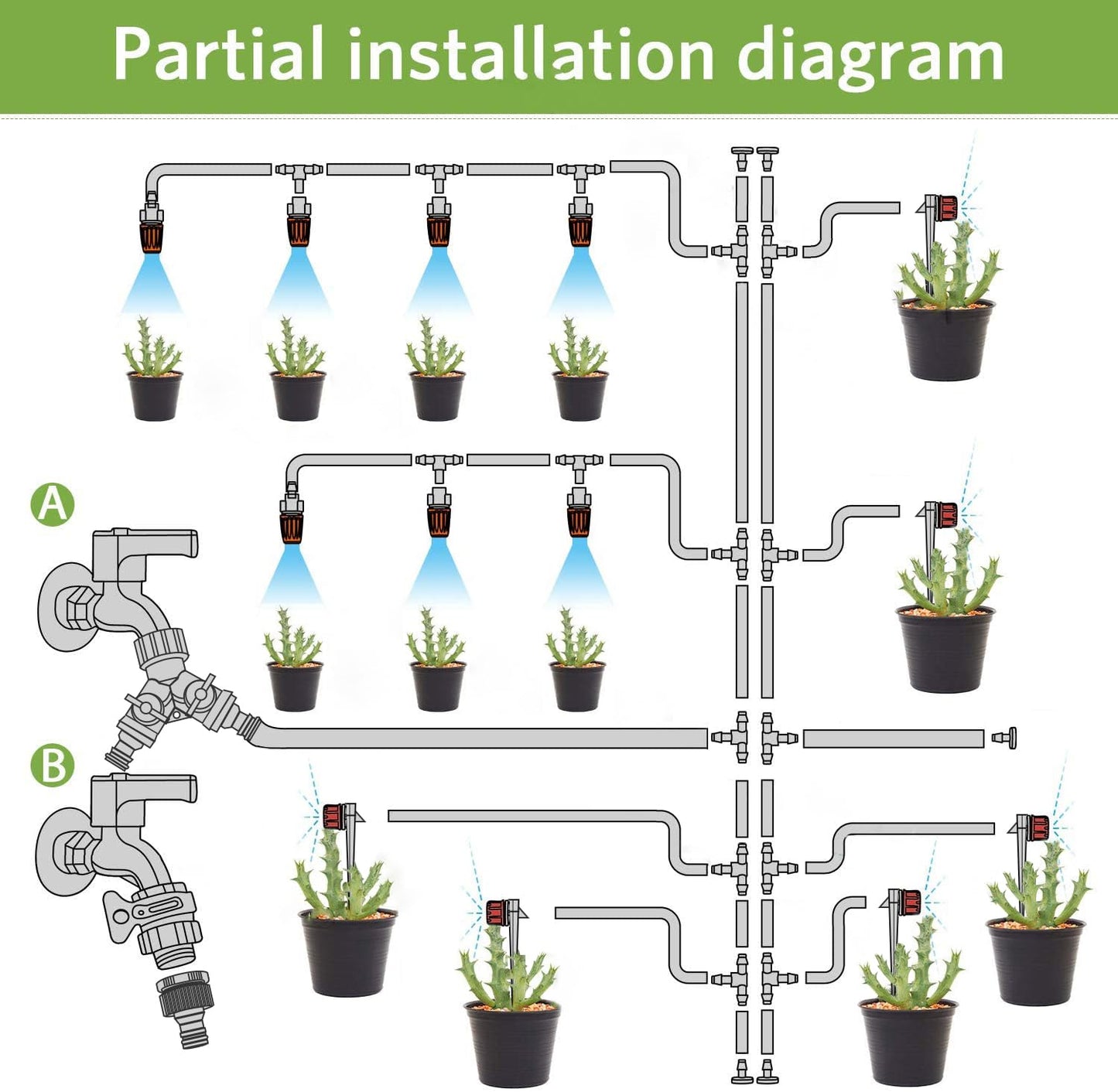 Partial installation diagram

A

B