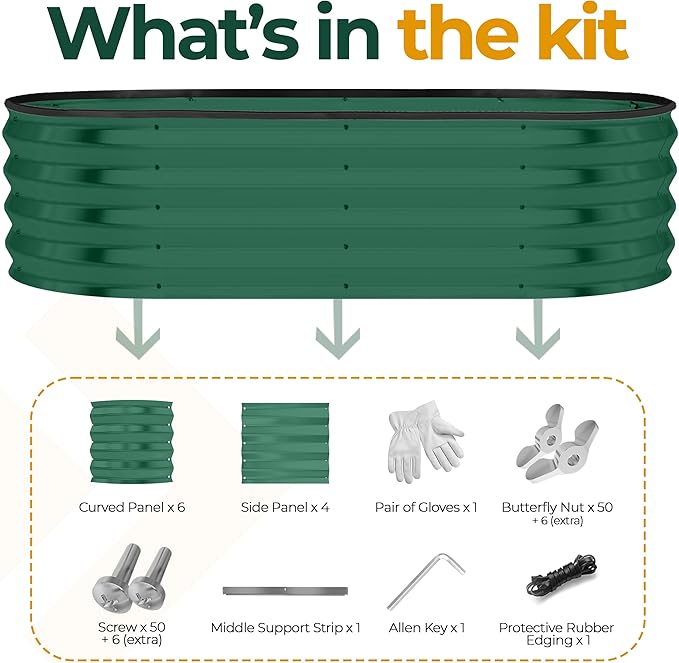 What's in the kit

Curved Panel x 6

Side Panel x 4

Pair of Gloves x 1

Butterfly Nut x 50 + 6 (extra)

Screw x 50 + 6 (extra)

Middle Support Strip x 1

Allen Key x 1

Protective Rubber Edging x 1