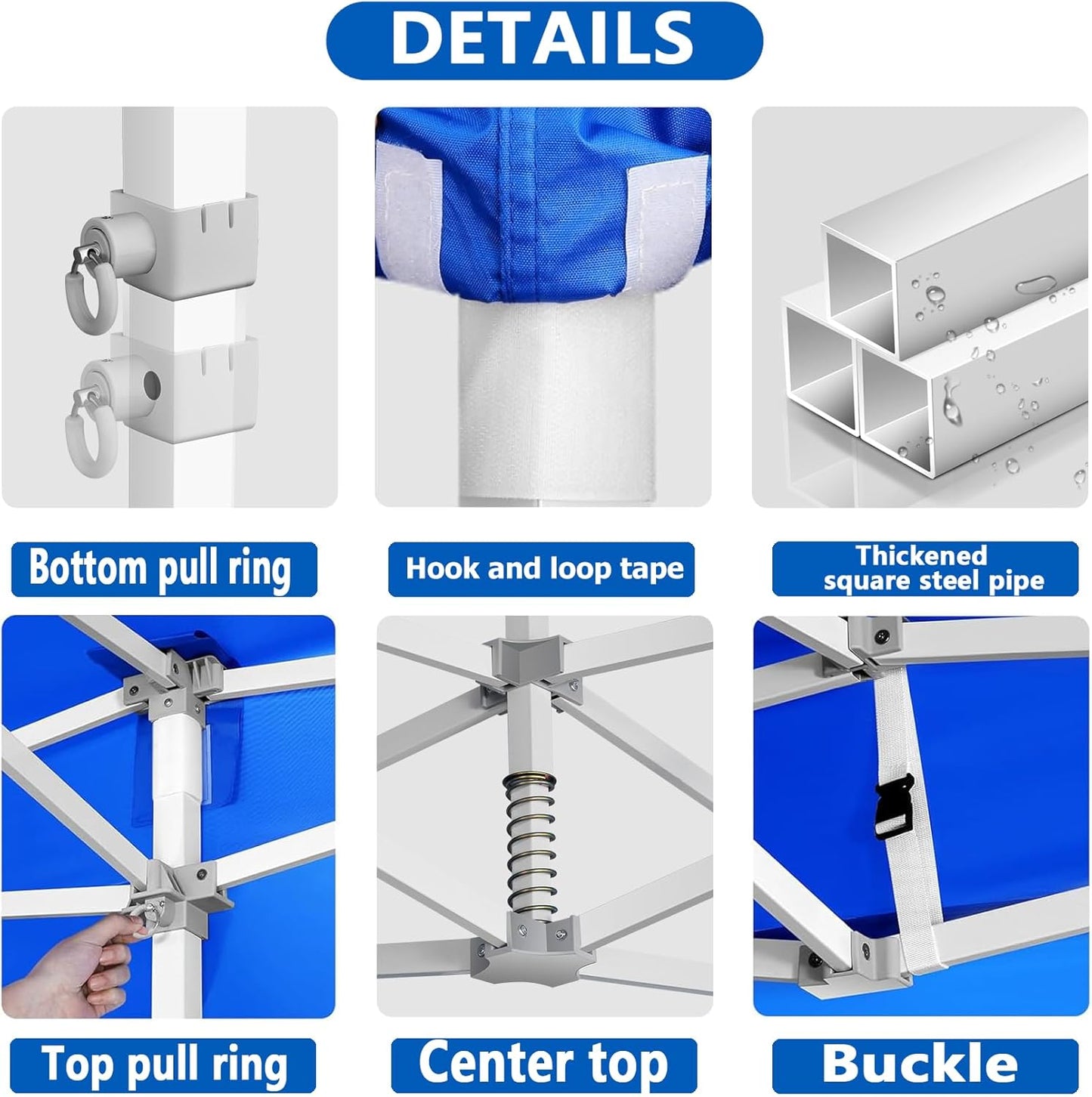 DETAILS

Bottom pull ring

Hook and loop tape

Thickened square steel pipe

Top pull ring

Center top

Buckle