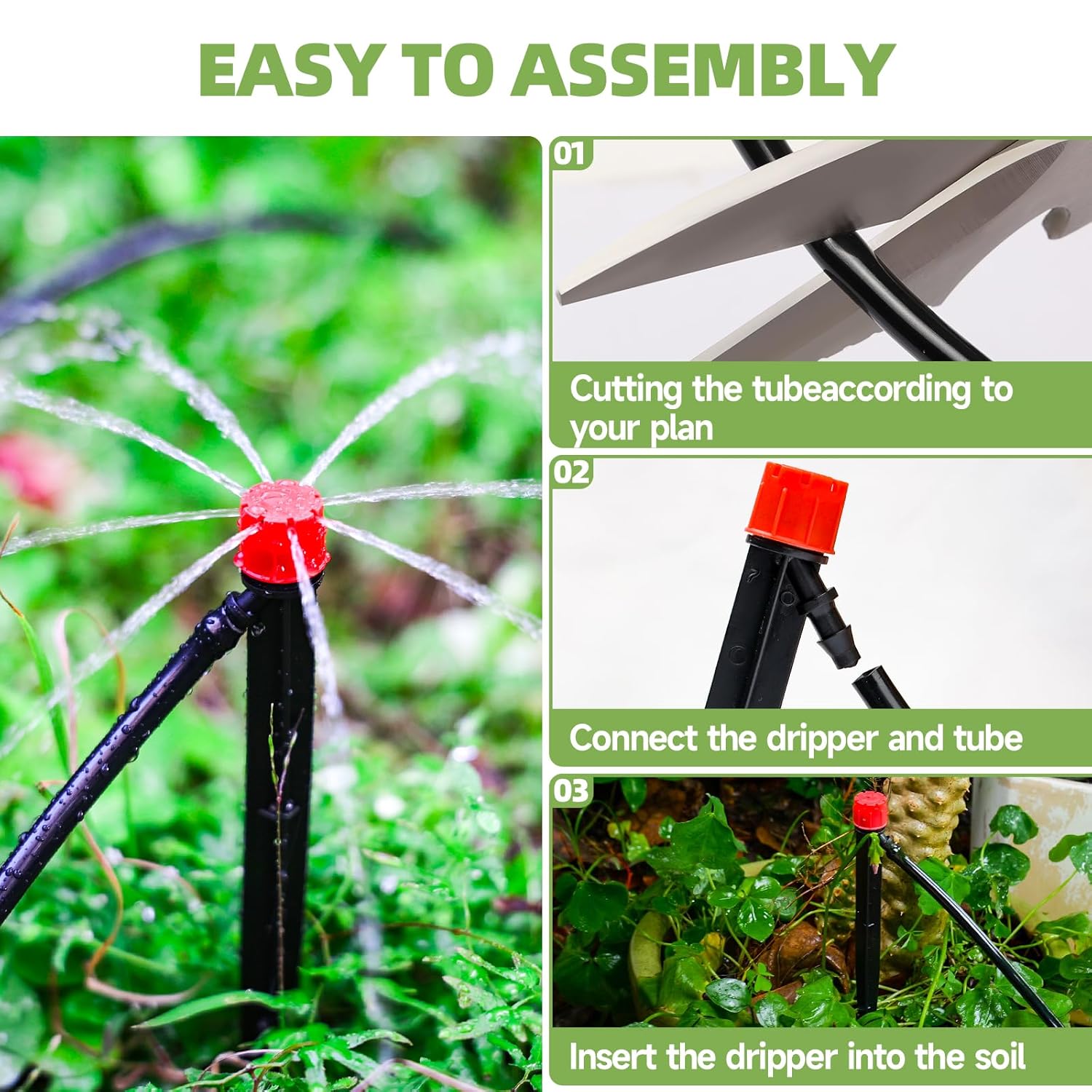 EASY TO ASSEMBLY

01

Cutting the tubeaccording to your plan

02

Connect the dripper and tube

03

Insert the dripper into the soil