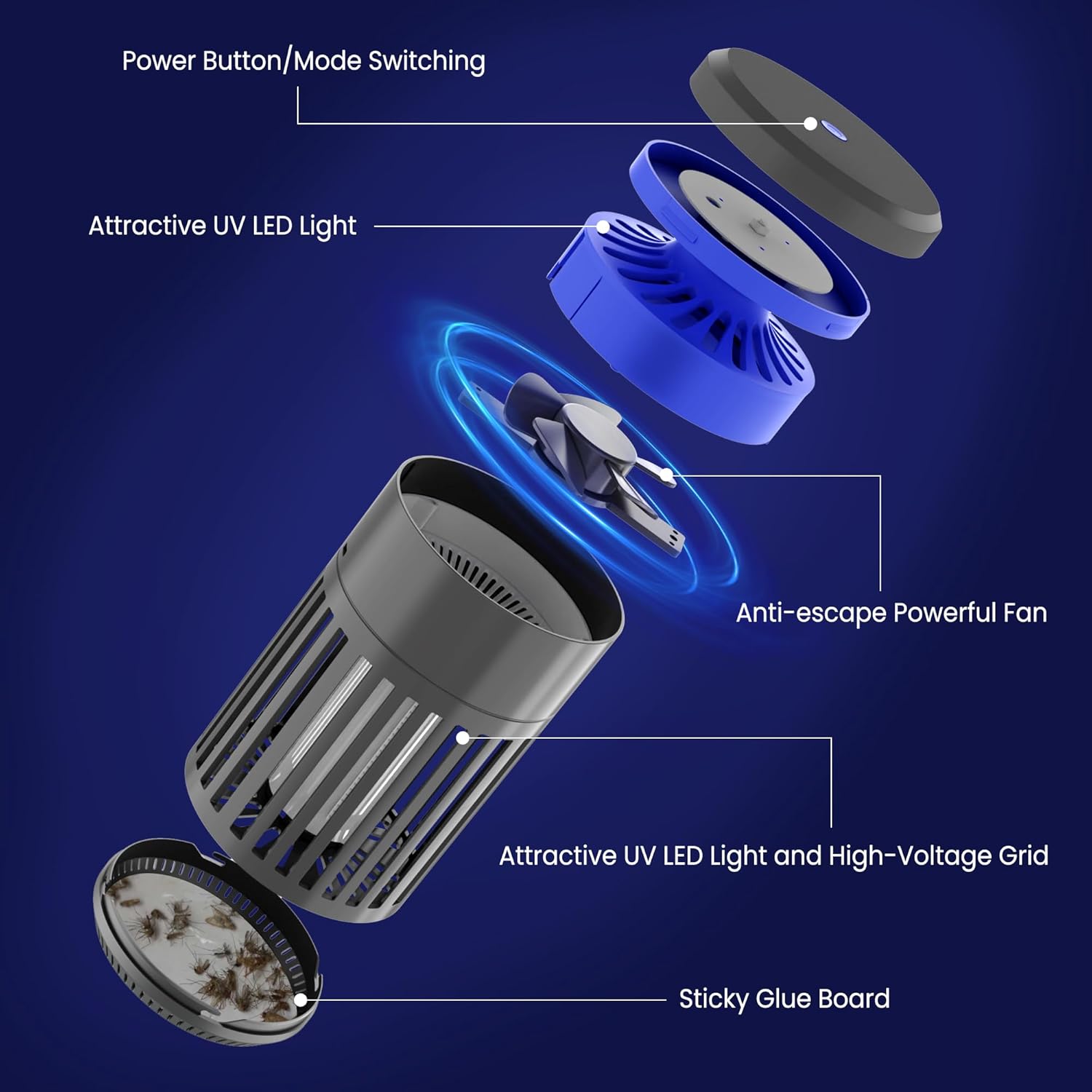 Power Button/Mode Switching

Attractive UV LED Light

Anti-escape Powerful Fan

Attractive UV LED Light and High-Voltage Grid

Sticky Glue Board