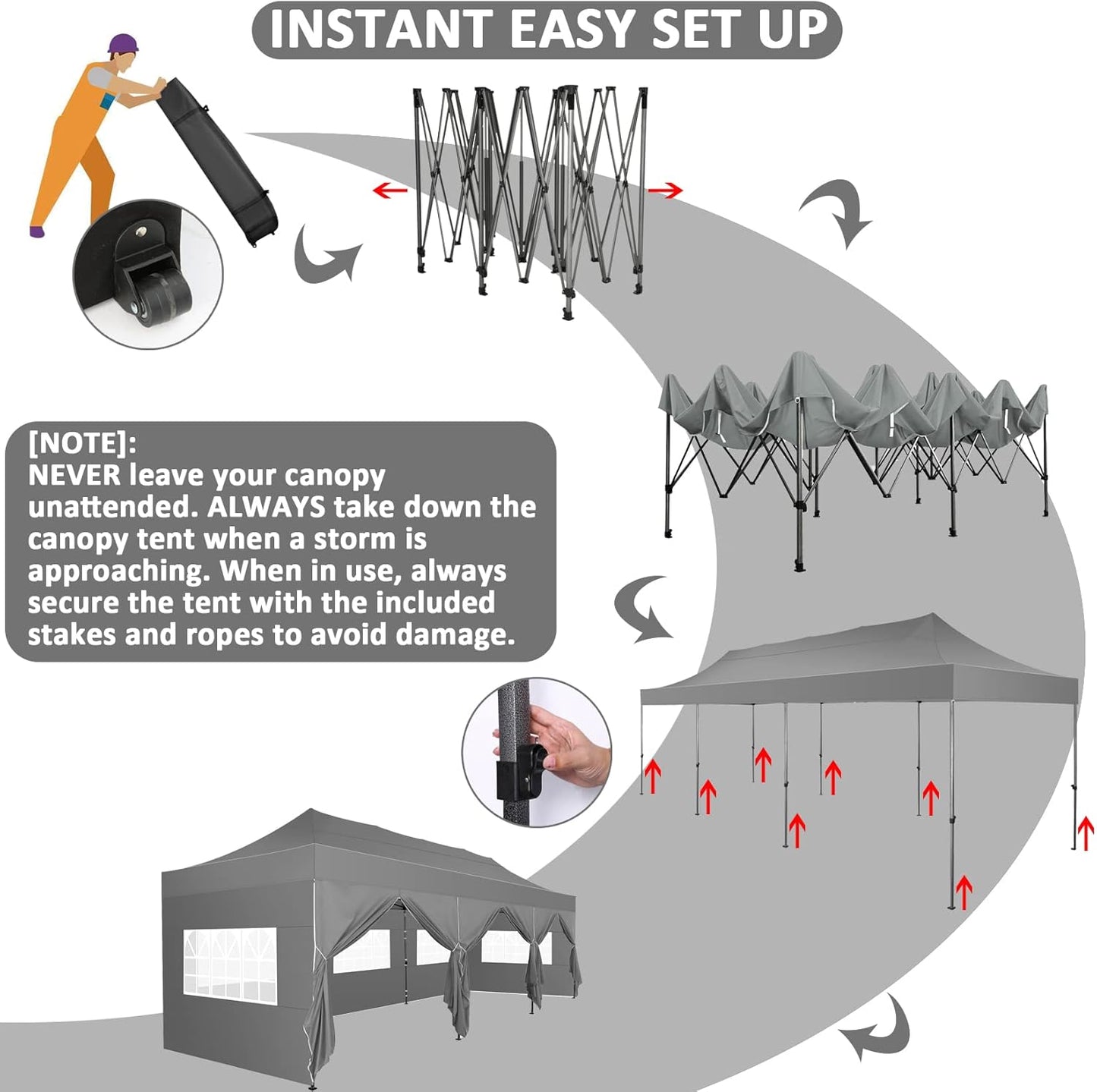 INSTANT EASY SET UP

[NOTE]:
NEVER leave your canopy unattended. ALWAYS take down the canopy tent when a storm is approaching. When in use, always secure the tent with the included stakes and ropes to avoid damage.