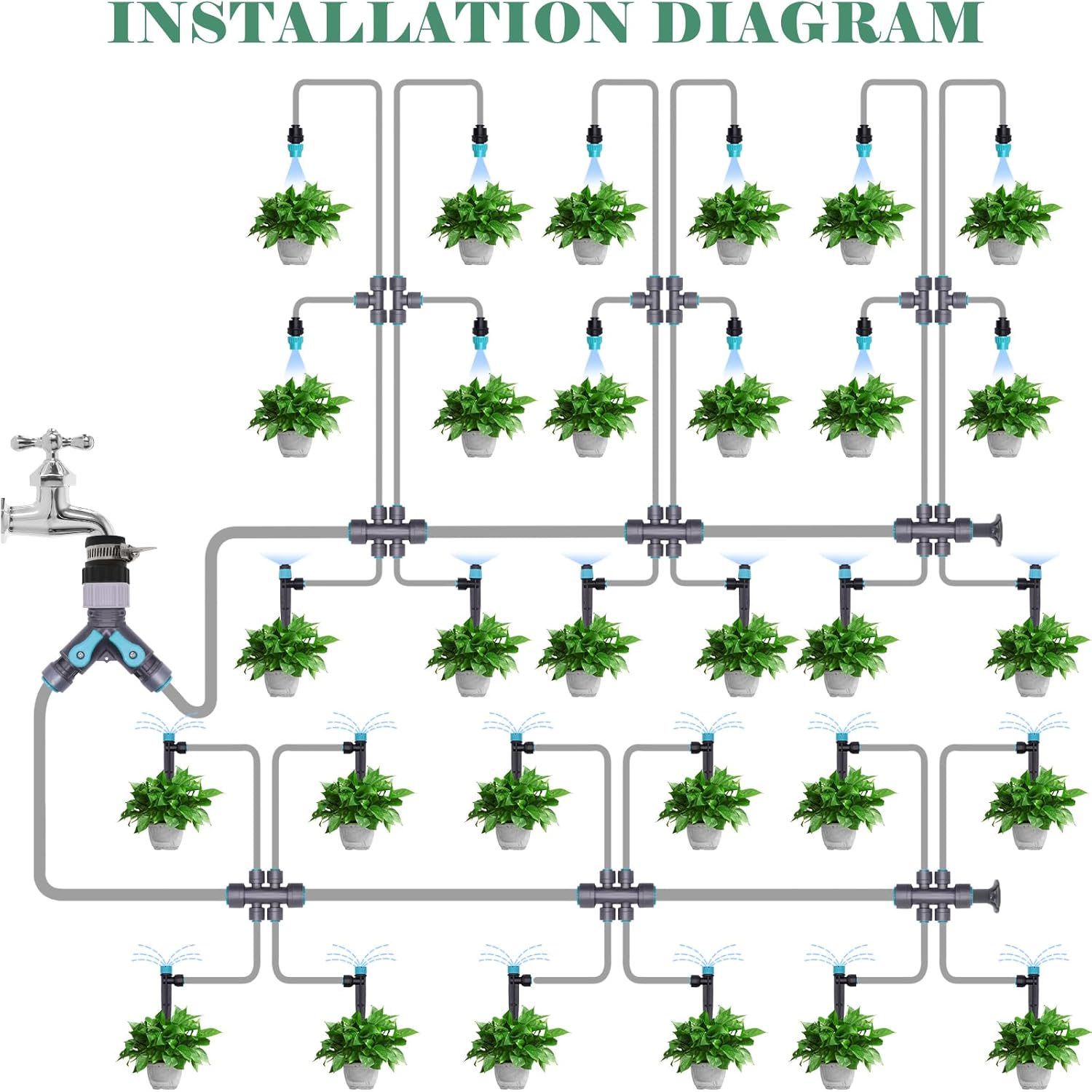 INSTALLATION DIAGRAM