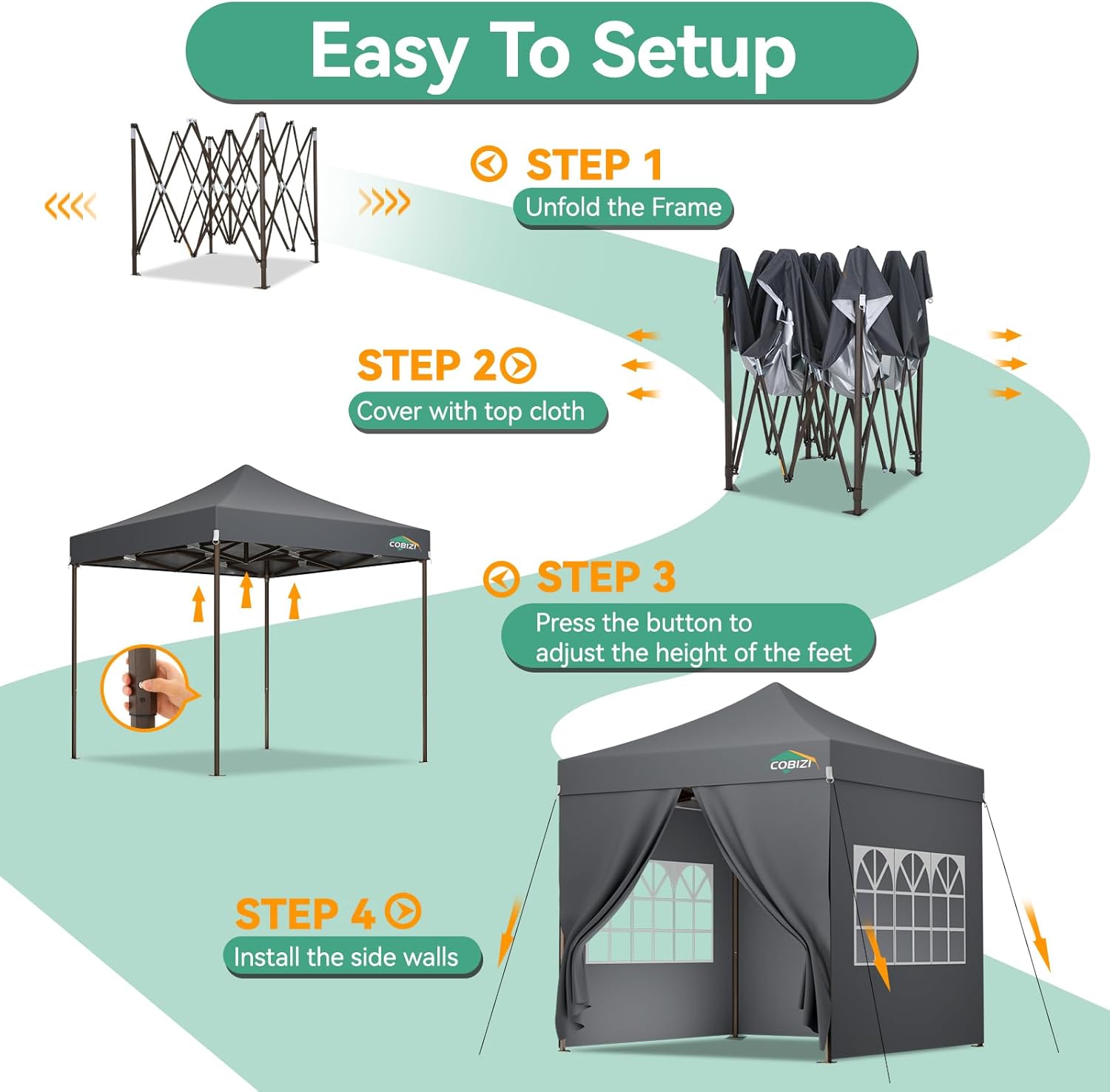 Easy To Setup

STEP 1
Unfold the Frame

STEP 2
Cover with top cloth

COBIZI

STEP 3
Press the button to adjust the height of the feet

COBIZI

STEP 4
Install the side walls