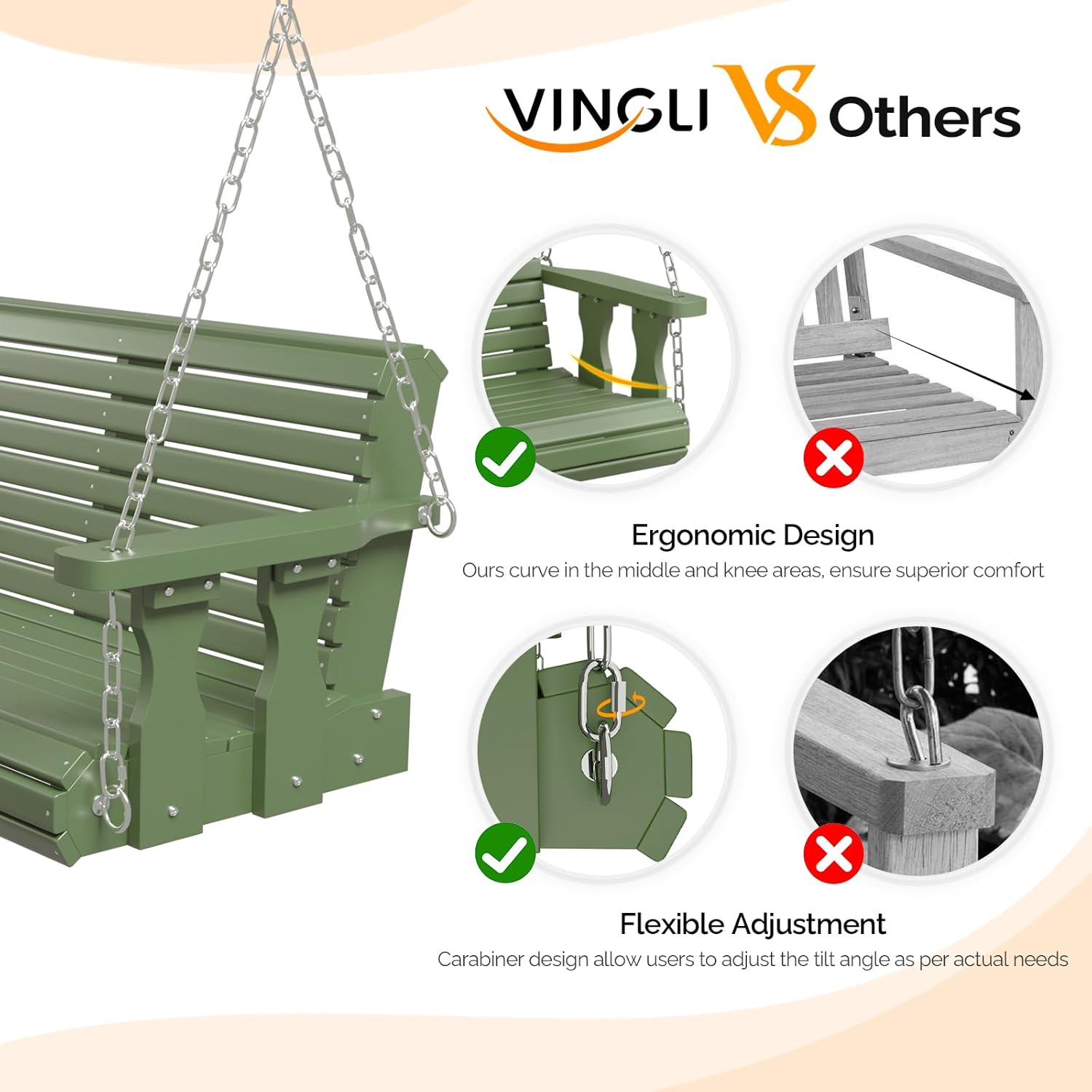 VINGLI VS Others

Ergonomic Design
Ours curve in the middle and knee areas, ensure superior comfort

Flexible Adjustment
Carabiner design allow users to adjust the tilt angle as per actual needs