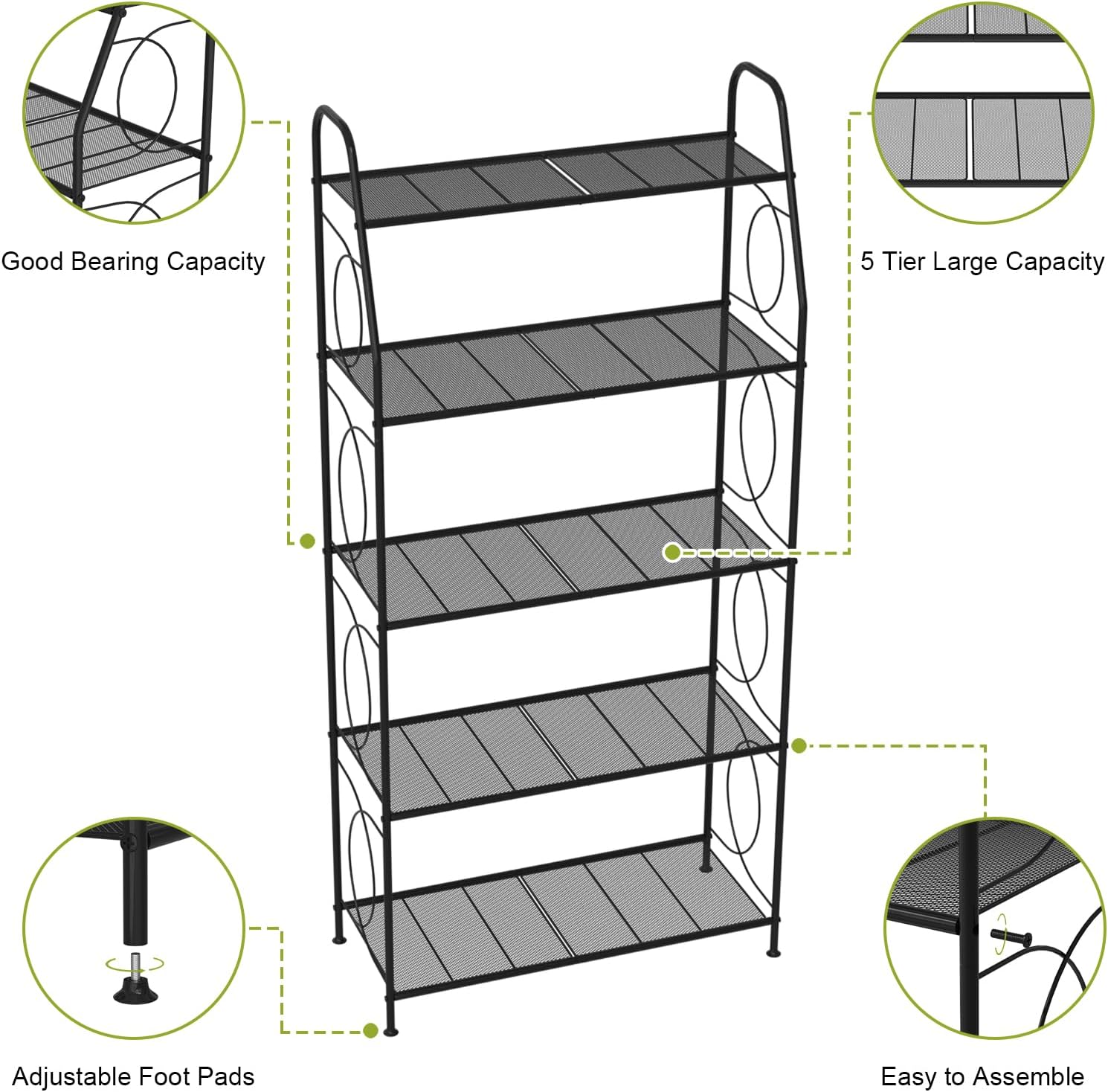 Good Bearing Capacity

5 Tier Large Capacity

Adjustable Foot Pads

Easy to Assemble