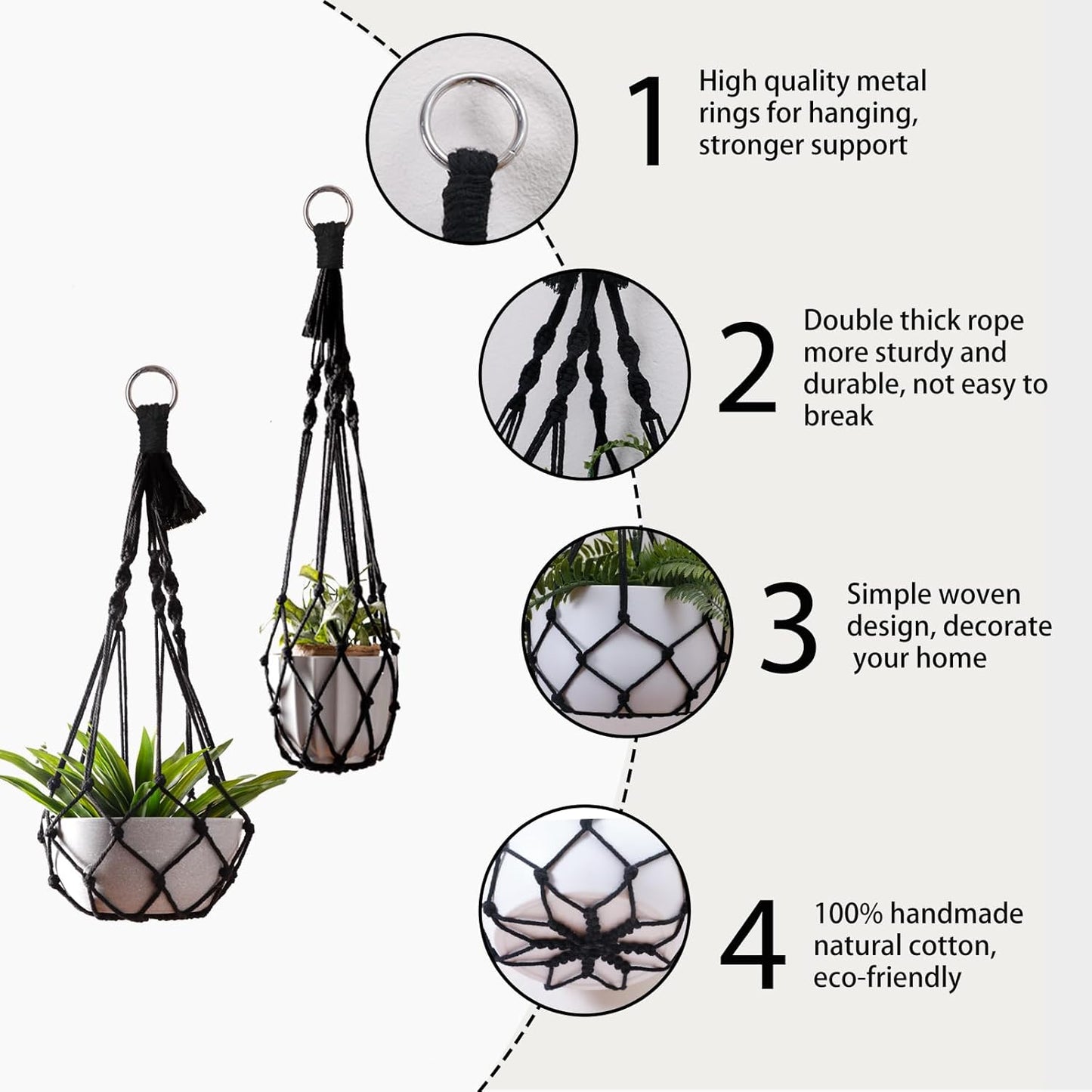 1 High quality metal rings for hanging, stronger support

2 Double thick rope more sturdy and durable, not easy to break

3 Simple woven design, decorate your home

4 100% handmade natural cotton, eco-friendly