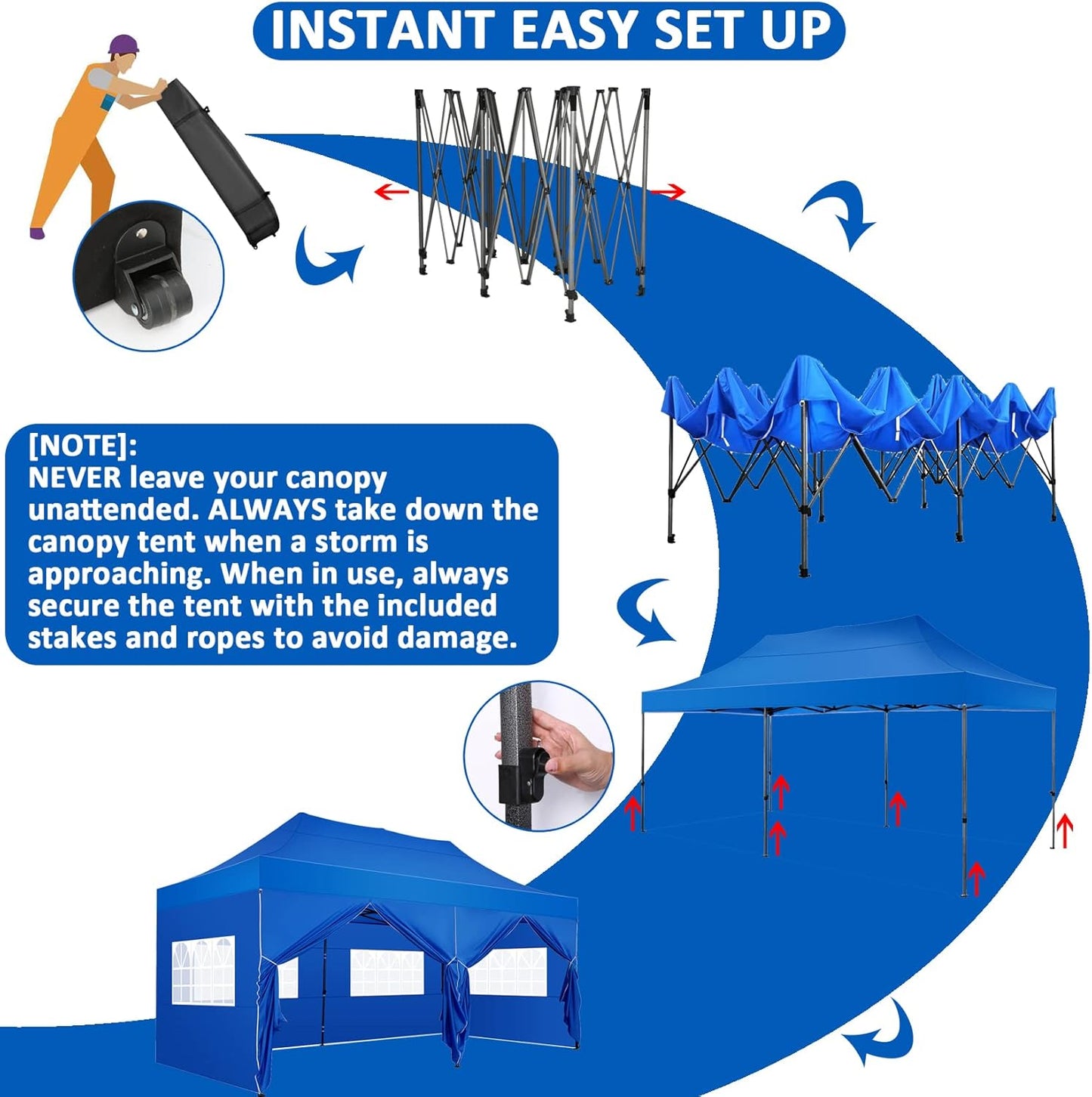 INSTANT EASY SET UP

[NOTE]:
NEVER leave your canopy unattended. ALWAYS take down the canopy tent when a storm is approaching. When in use, always secure the tent with the included stakes and ropes to avoid damage.