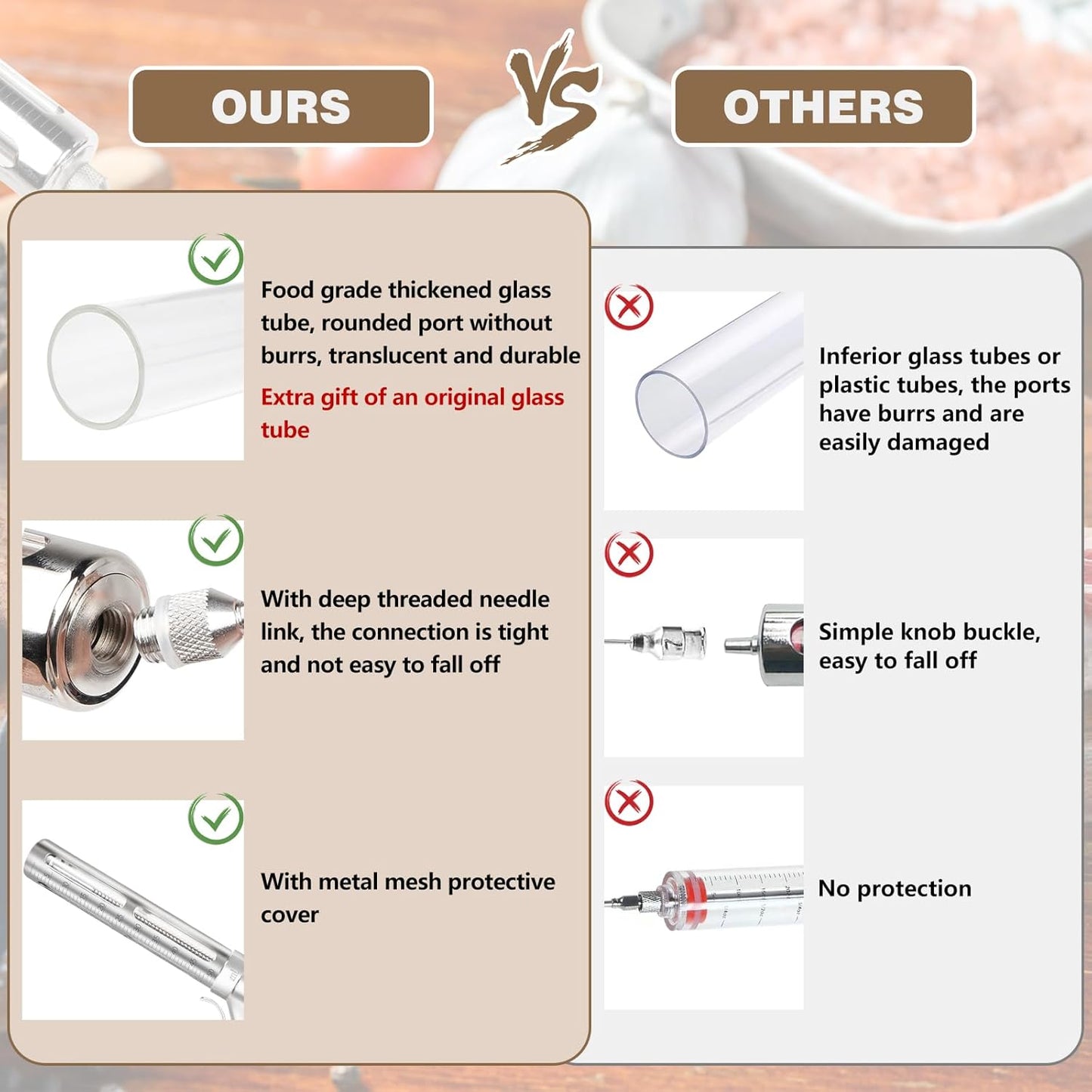 OURS

VS

OTHERS

Food grade thickened glass tube, rounded port without burrs, translucent and durable

Extra gift of an original glass tube

With deep threaded needle link, the connection is tight and not easy to fall off

With metal mesh protective cover

Inferior glass tubes or plastic tubes, the ports have burrs and are easily damaged

Simple knob buckle, easy to fall off

No protection