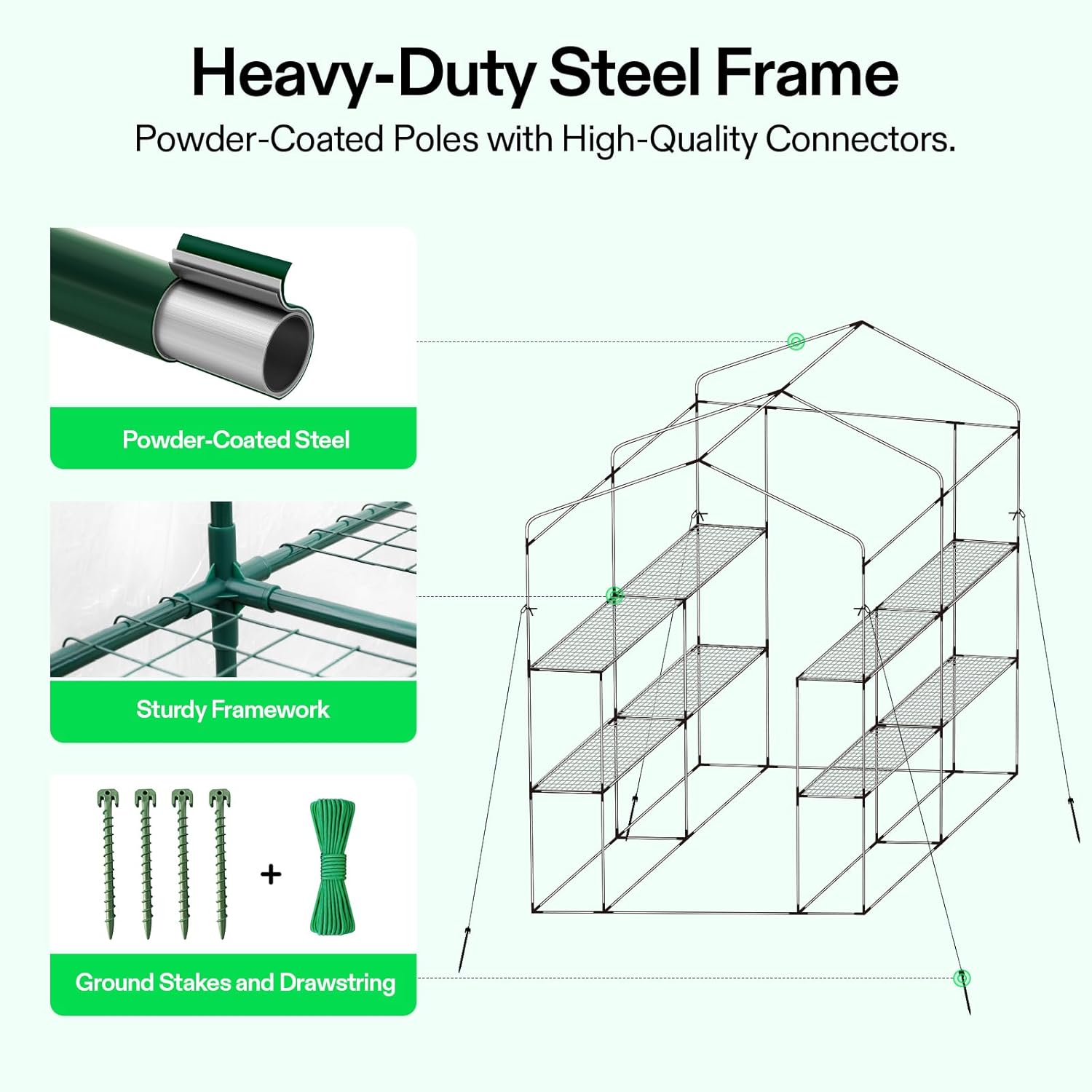 Heavy-Duty Steel Frame

Powder-Coated Poles with High-Quality Connectors.

Powder-Coated Steel

Sturdy Framework

+

Ground Stakes and Drawstring