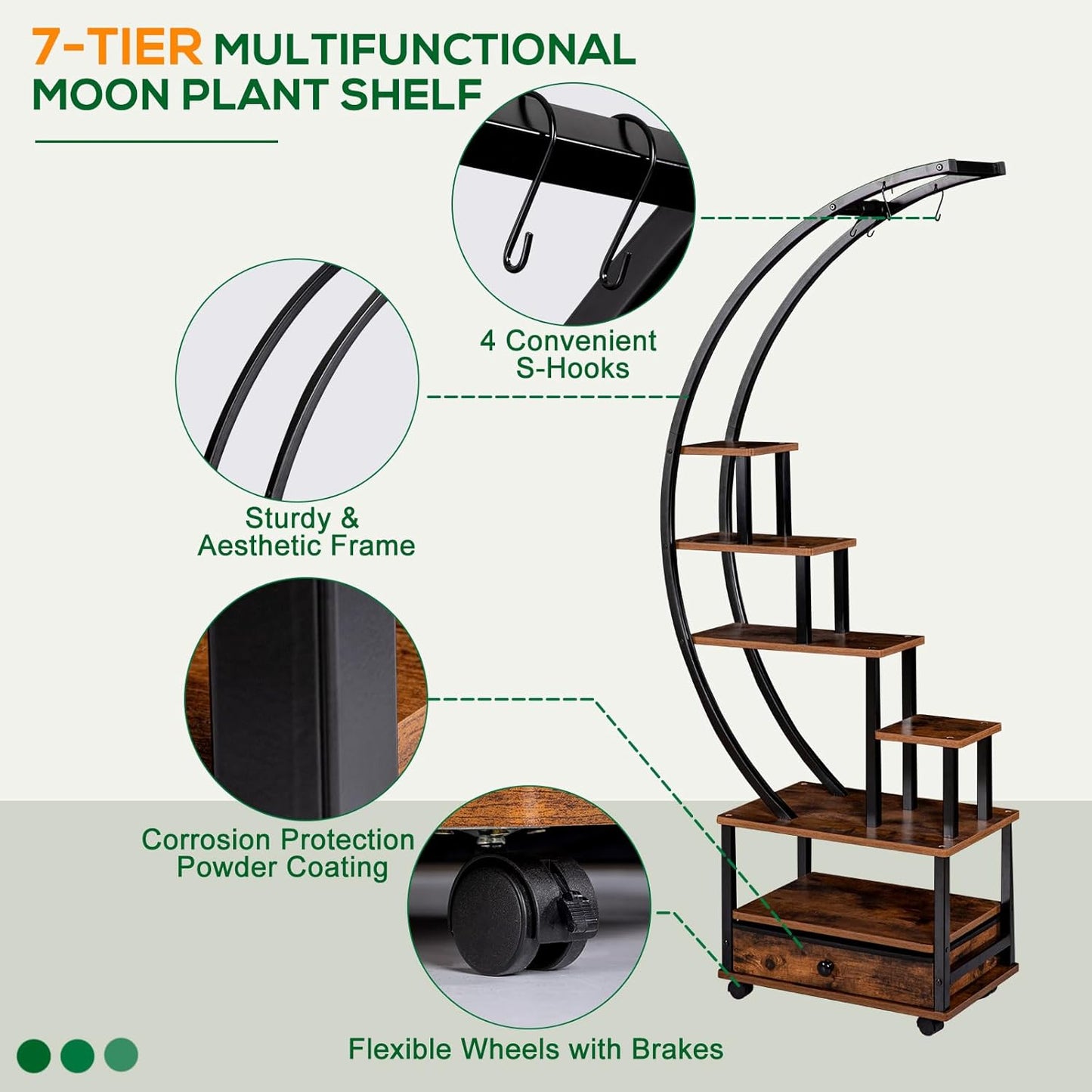 7-TIER MULTIFUNCTIONAL MOON PLANT SHELF

4 Convenient S-Hooks

Sturdy & Aesthetic Frame

Corrosion Protection Powder Coating

Flexible Wheels with Brakes