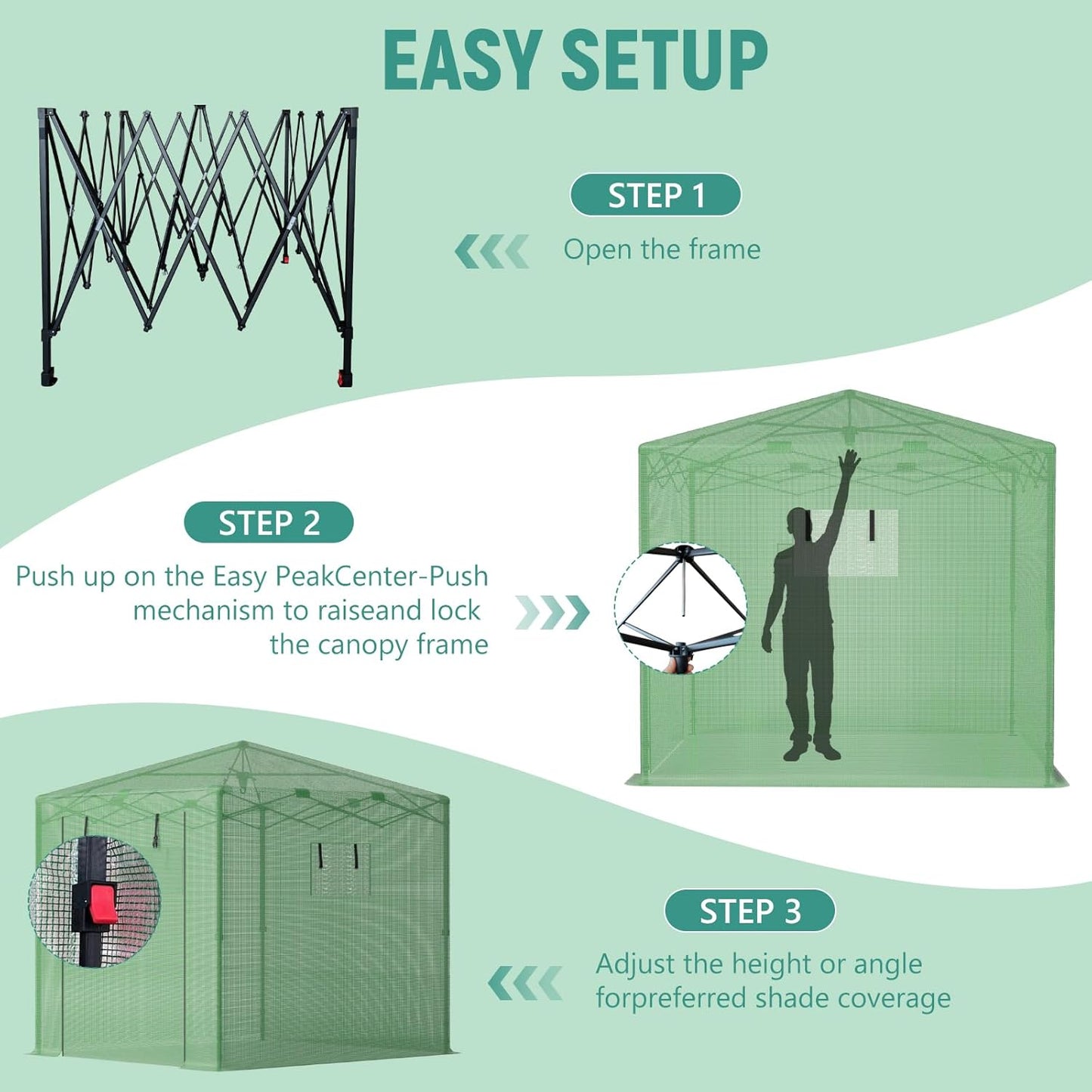 EASY SETUP

STEP 1

Open the frame

STEP 2

Push up on the Easy PeakCenter-Push mechanism to raiseand lock the canopy frame

STEP 3

Adjust the height or angle forpreferred shade coverage