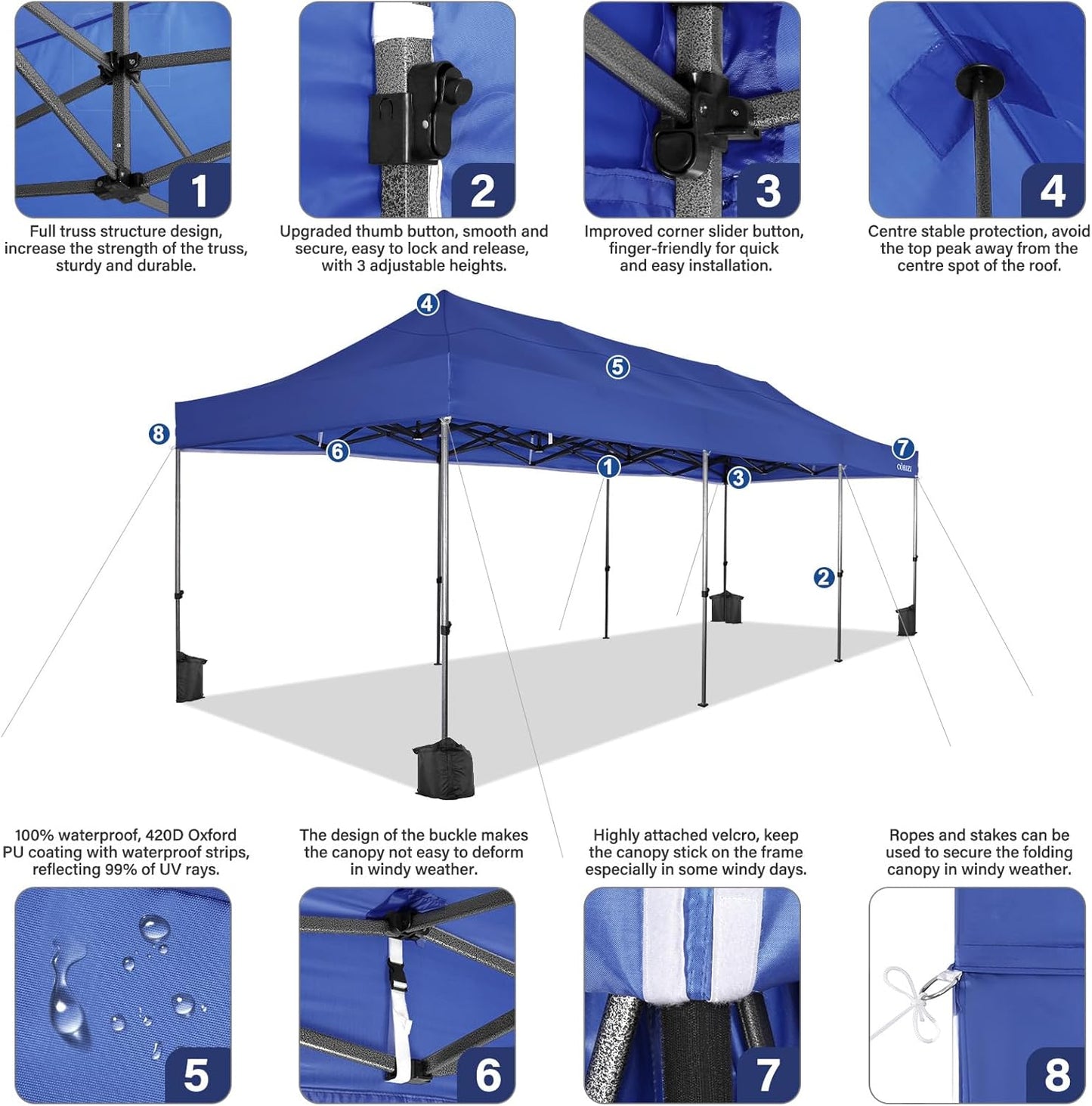 1

Full truss structure design, increase the strength of the truss, sturdy and durable.

2

Upgraded thumb button, smooth and secure, easy to lock and release, with 3 adjustable heights.

3

Improved corner slider button, finger-friendly for quick and easy installation.

4

Centre stable protection, avoid the top peak away from the centre spot of the roof.

4
5
8
6
1
3
7
COBIZI
2

100% waterproof, 420D Oxford PU coating with waterproof strips, reflecting 99% of UV rays.

The design of the buckle makes the canopy not easy to deform in windy weather.

Highly attached velcro, keep the canopy stick on the frame especially in some windy days.

Ropes and stakes can be used to secure the folding canopy in windy weather.

5

6

7

8