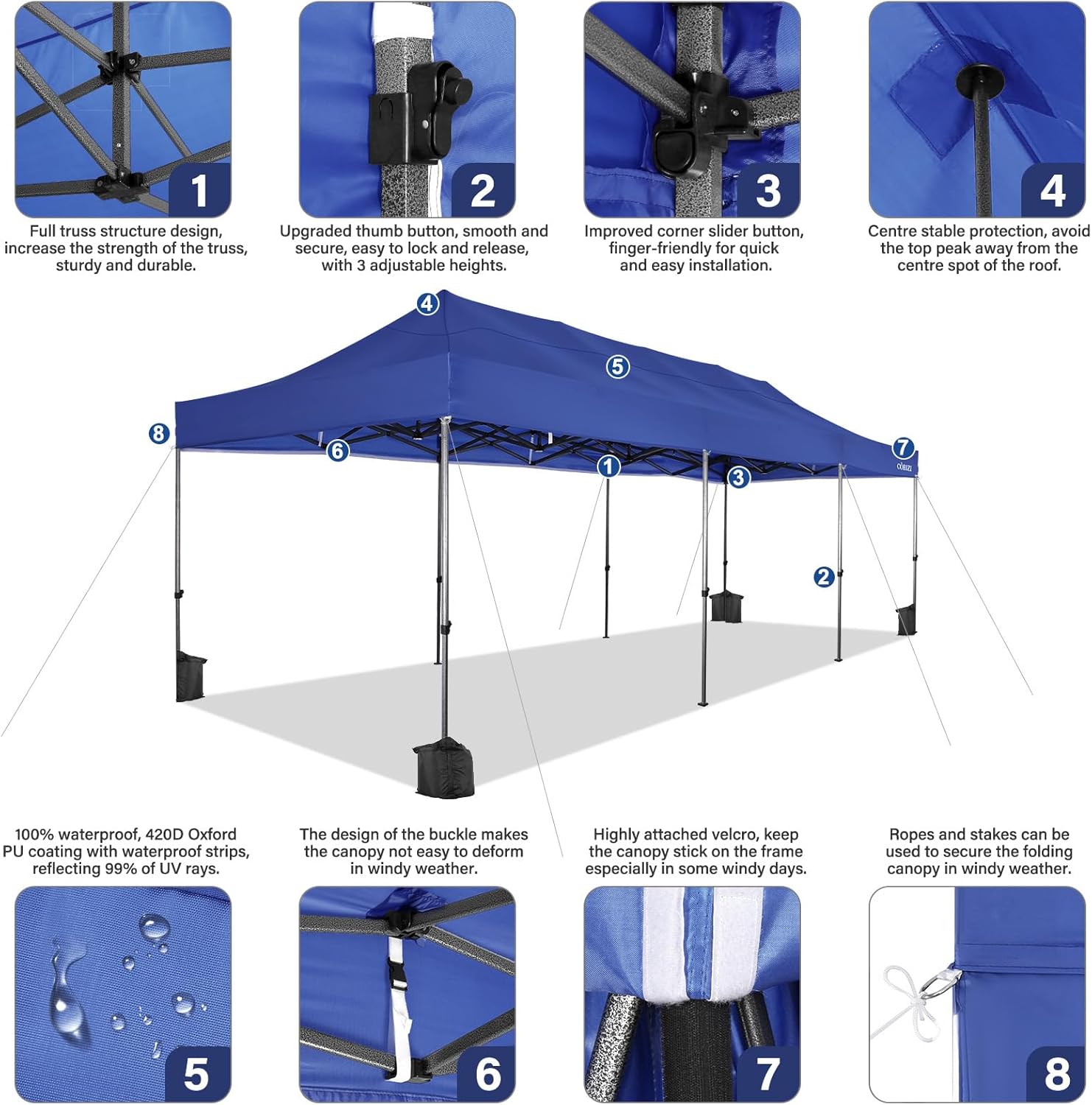 1

Full truss structure design, increase the strength of the truss, sturdy and durable.

2

Upgraded thumb button, smooth and secure, easy to lock and release, with 3 adjustable heights.

3

Improved corner slider button, finger-friendly for quick and easy installation.

4

Centre stable protection, avoid the top peak away from the centre spot of the roof.

4

5

8

6

1

3

7

COBIZI

2

100% waterproof, 420D Oxford PU coating with waterproof strips, reflecting 99% of UV rays.

The design of the buckle makes the canopy not easy to deform in windy weather.

Highly attached velcro, keep the canopy stick on the frame especially in some windy days.

Ropes and stakes can be used to secure the folding canopy in windy weather.

5

6

7

8