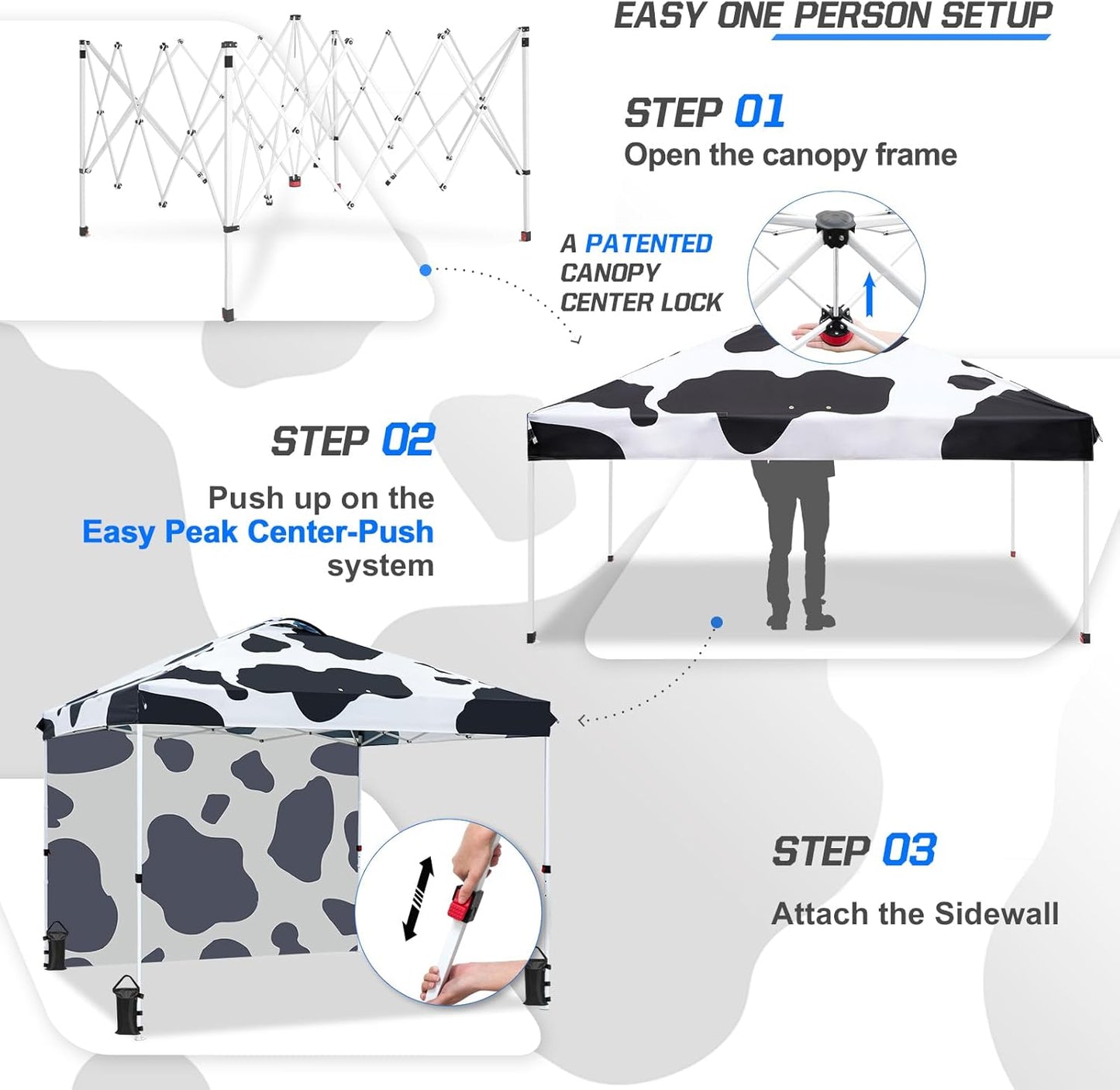 EASY ONE PERSON SETUP

STEP 01

Open the canopy frame

A PATENTED CANOPY CENTER LOCK

STEP 02

Push up on the Easy Peak Center-Push system

STEP 03

Attach the Sidewall