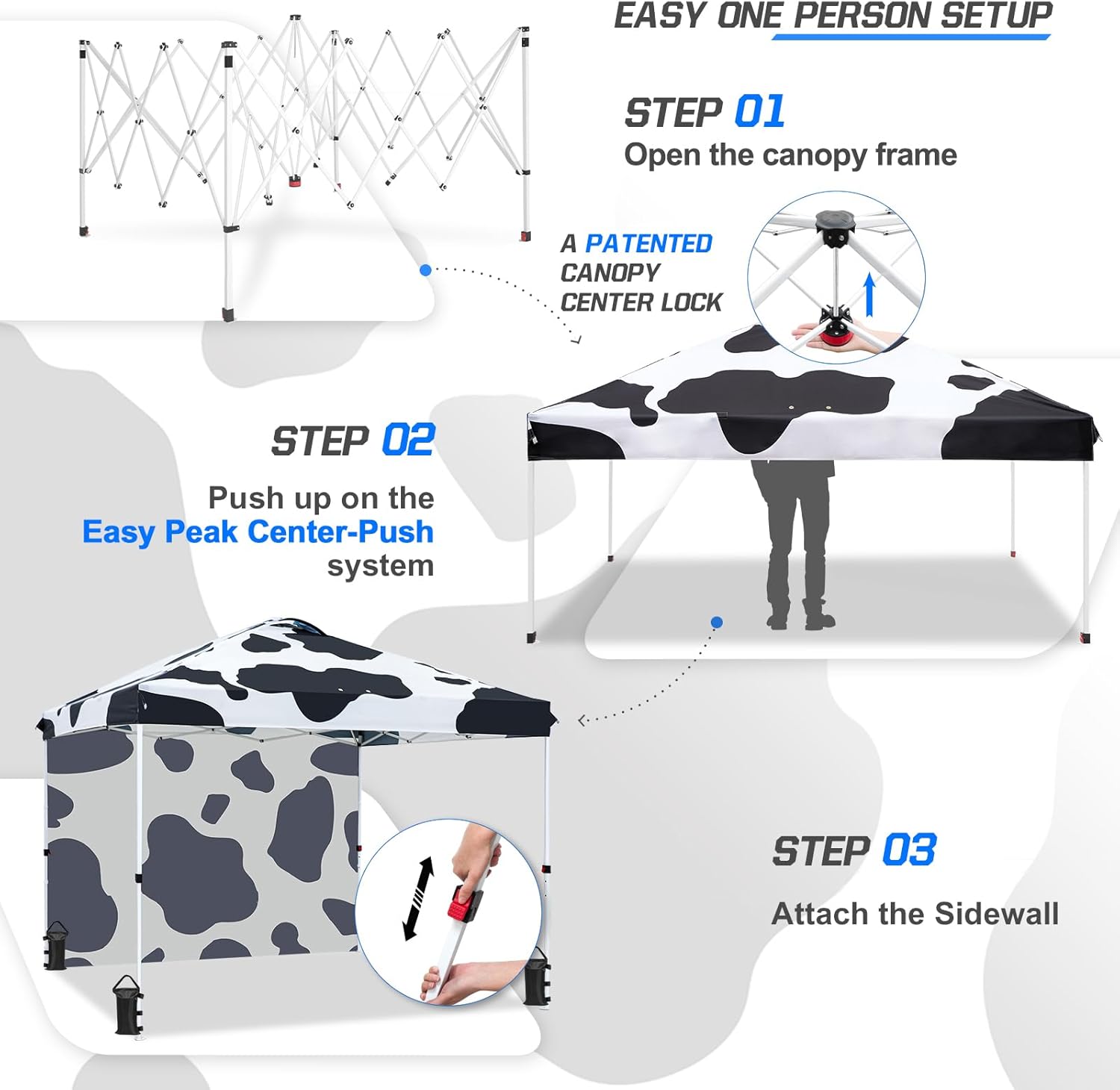 EASY ONE PERSON SETUP

STEP 01
Open the canopy frame

A PATENTED CANOPY CENTER LOCK

STEP 02
Push up on the Easy Peak Center-Push system

STEP 03
Attach the Sidewall