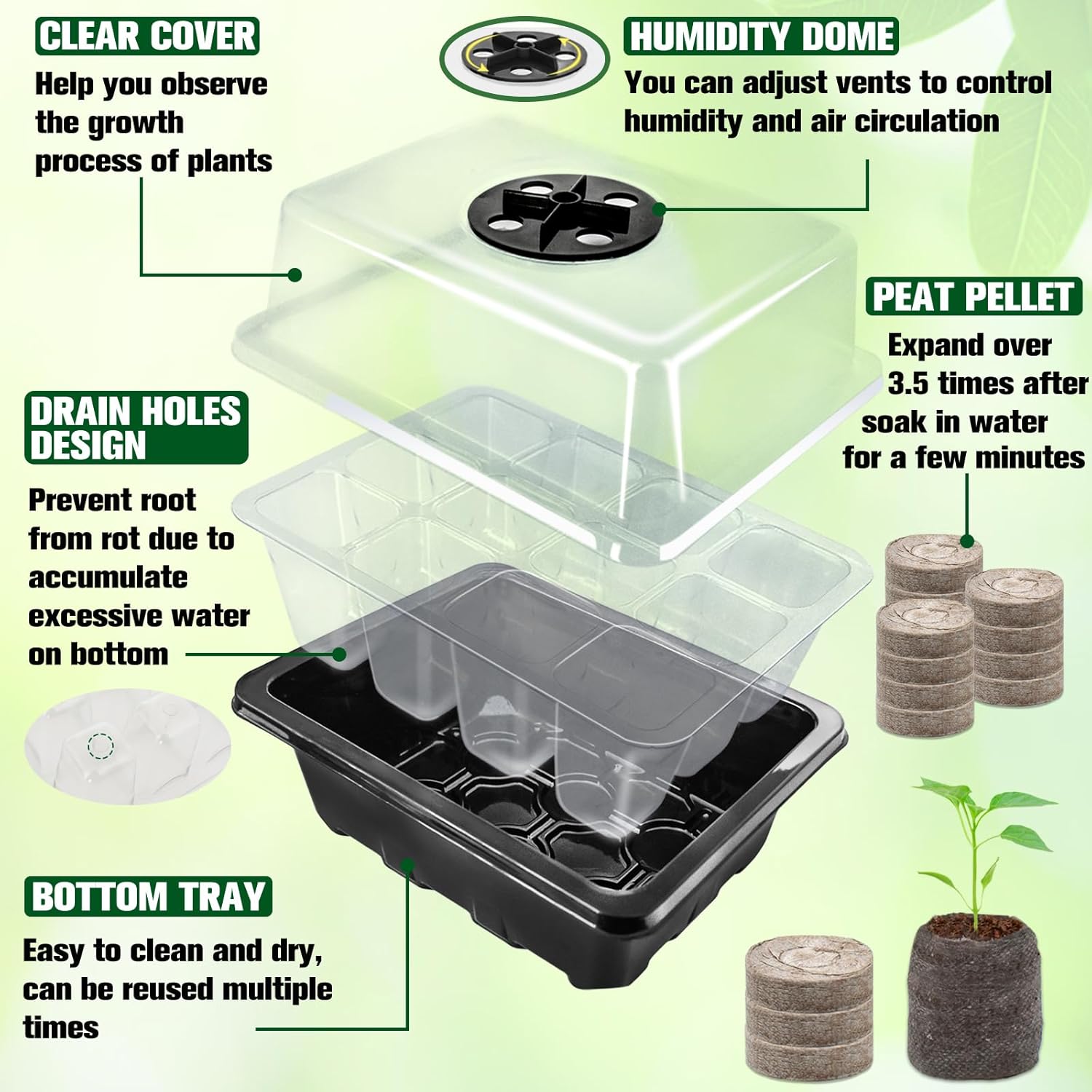 CLEAR COVER

Help you observe the growth process of plants

HUMIDITY DOME

You can adjust vents to control humidity and air circulation

PEAT PELLET

Expand over 3.5 times after soak in water for a few minutes

DRAIN HOLES DESIGN

Prevent root from rot due to accumulate excessive water on bottom

BOTTOM TRAY

Easy to clean and dry, can be reused multiple times