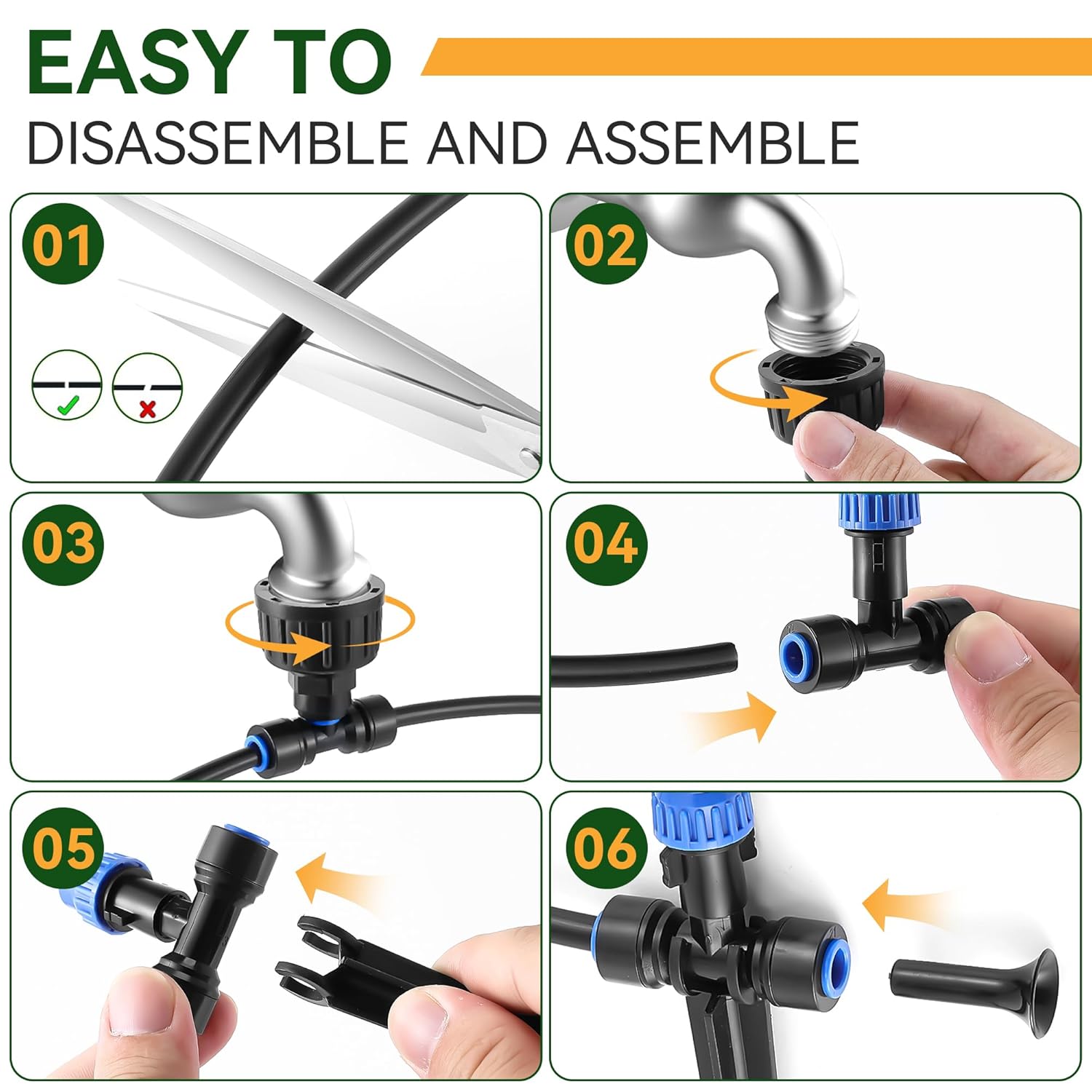 EASY TO
DISASSEMBLE AND ASSEMBLE

01

02

03

04

05

06