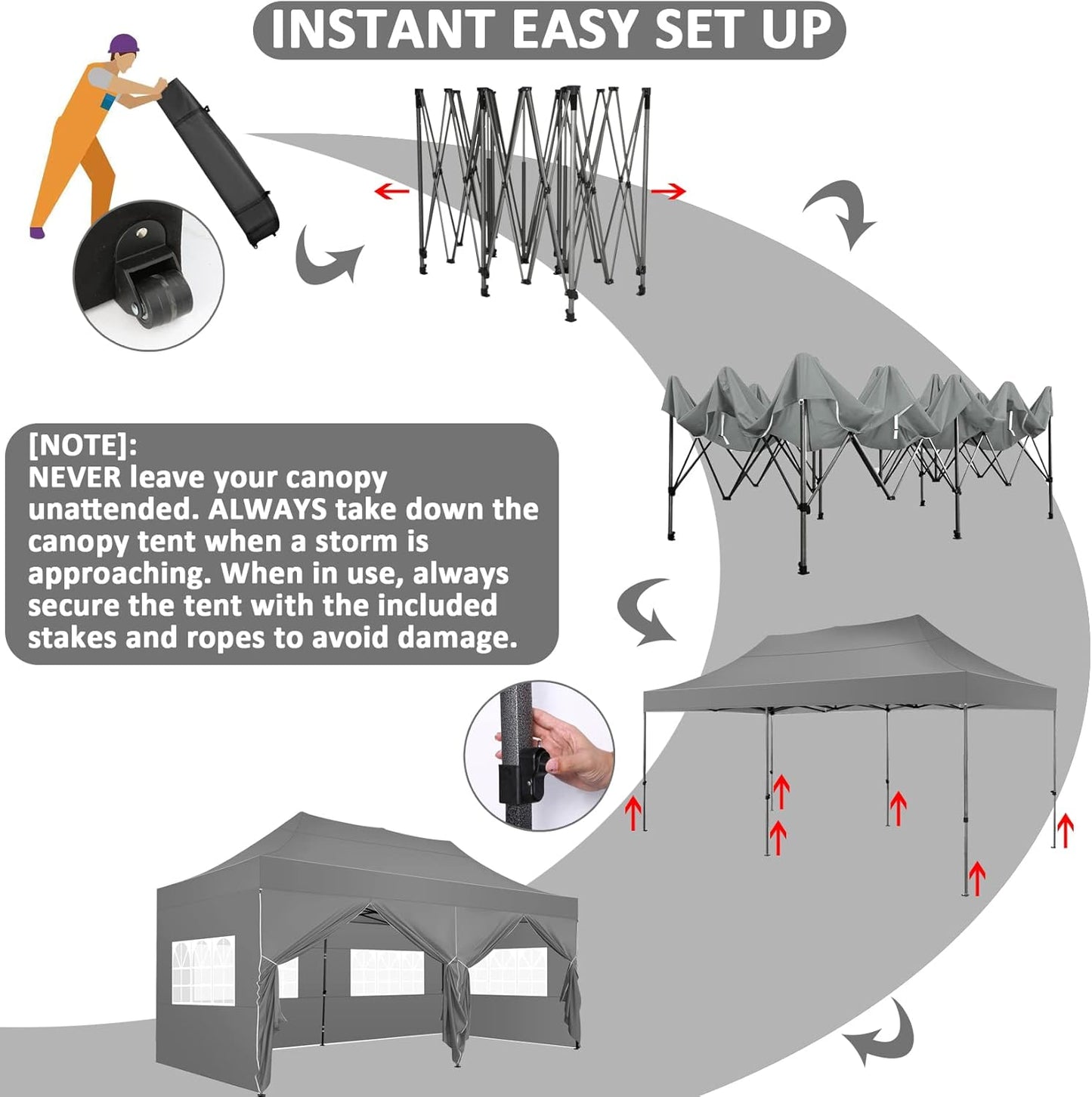 INSTANT EASY SET UP

[NOTE]:
NEVER leave your canopy unattended. ALWAYS take down the canopy tent when a storm is approaching. When in use, always secure the tent with the included stakes and ropes to avoid damage.