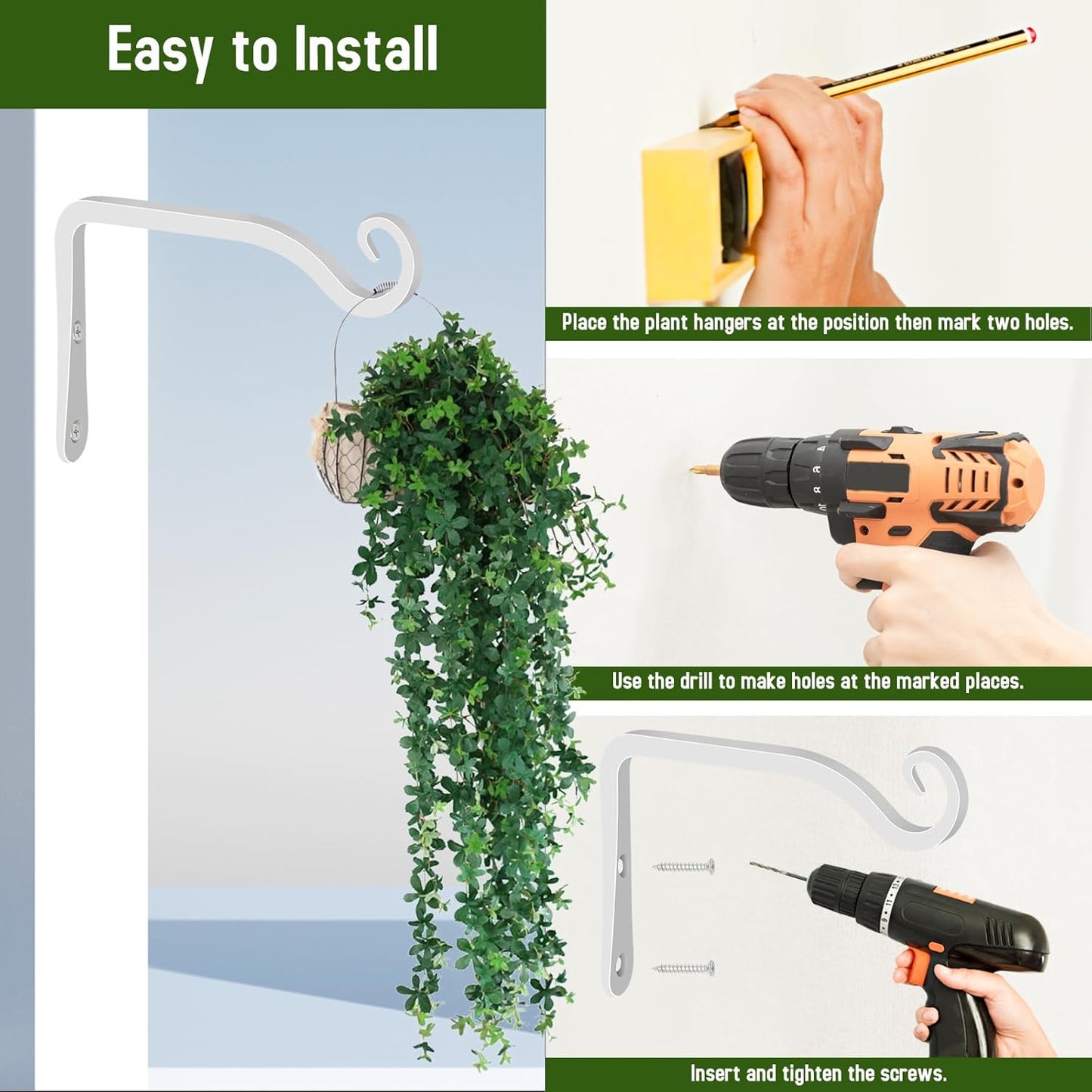 Easy to Install

Place the plant hangers at the position then mark two holes.

Use the drill to make holes at the marked places.

Insert and tighten the screws.