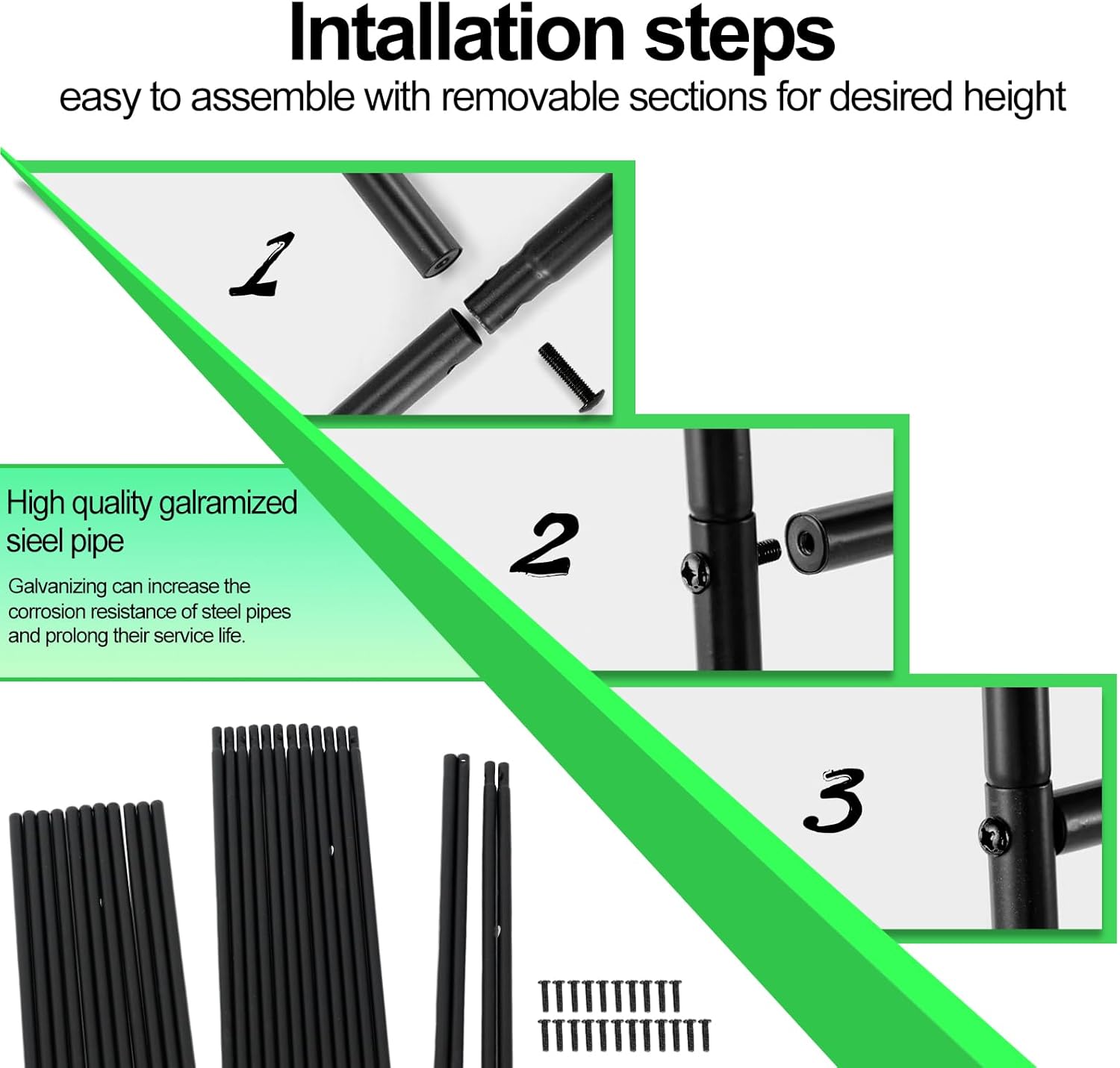 Intallation steps
easy to assemble with removable sections for desired height

1

High quality galramized sieel pipe

Galvanizing can increase the corrosion resistance of steel pipes and prolong their service life.

2

3