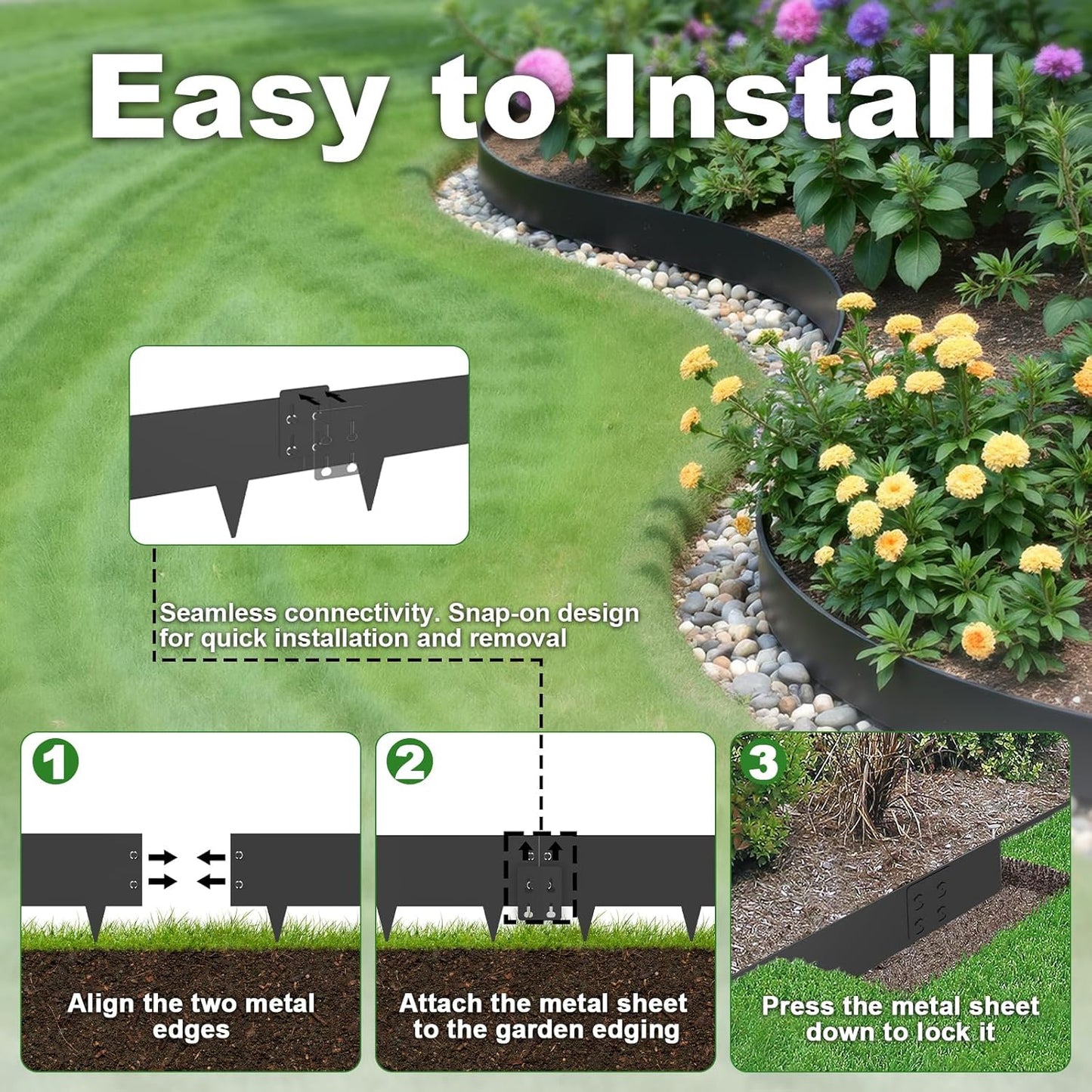 Easy to Install

Seamless connectivity. Snap-on design for quick installation and removal

1
Align the two metal edges

2
Attach the metal sheet to the garden edging

3
Press the metal sheet down to lock it