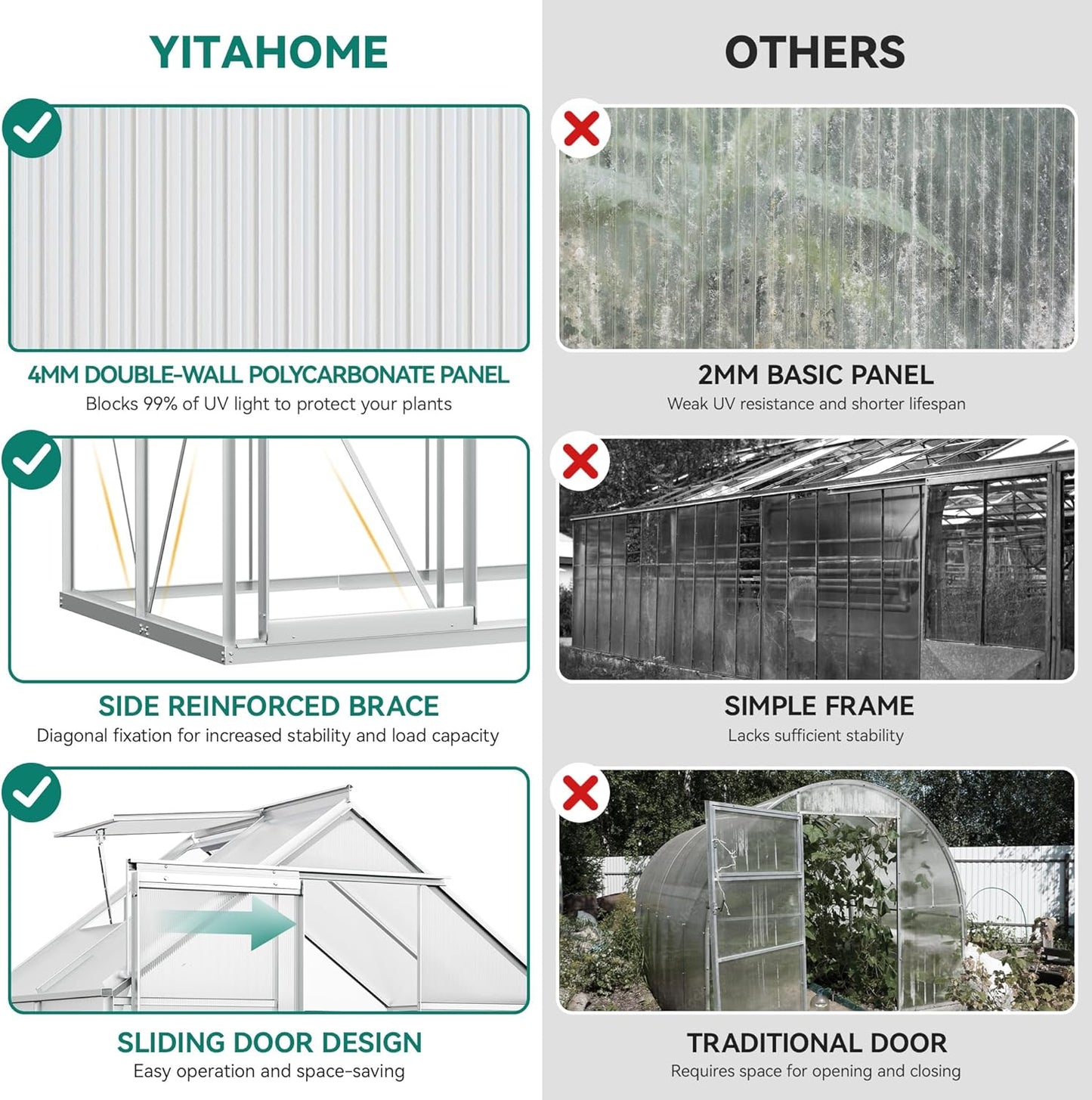 YITAHOME

4MM DOUBLE-WALL POLYCARBONATE PANEL
Blocks 99% of UV light to protect your plants

SIDE REINFORCED BRACE
Diagonal fixation for increased stability and load capacity

SLIDING DOOR DESIGN
Easy operation and space-saving

OTHERS

2MM BASIC PANEL
Weak UV resistance and shorter lifespan

SIMPLE FRAME
Lacks sufficient stability

TRADITIONAL DOOR
Requires space for opening and closing