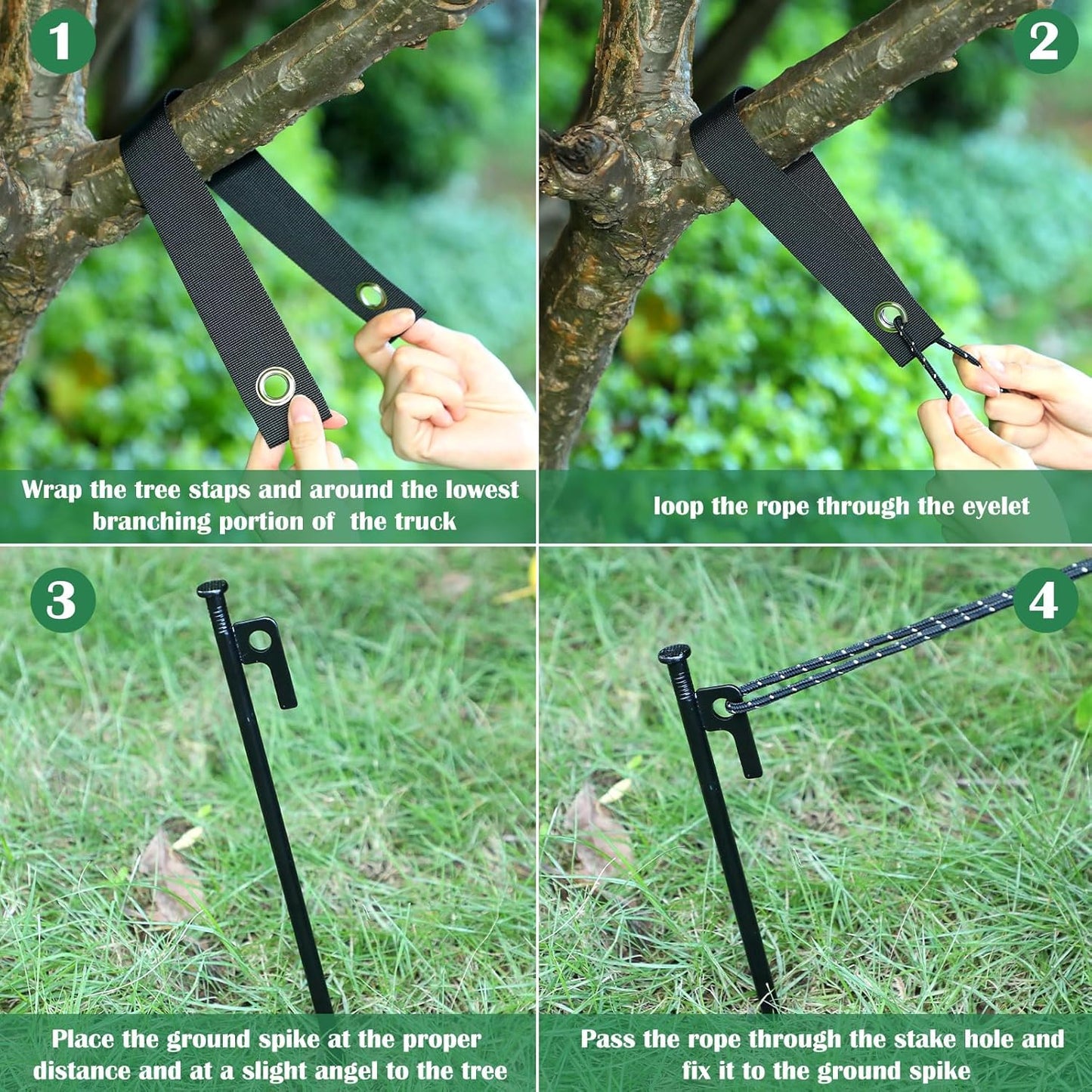 1

Wrap the tree staps and around the lowest branching portion of the truck

2

loop the rope through the eyelet

3

Place the ground spike at the proper distance and at a slight angel to the tree

4

Pass the rope through the stake hole and fix it to the ground spike