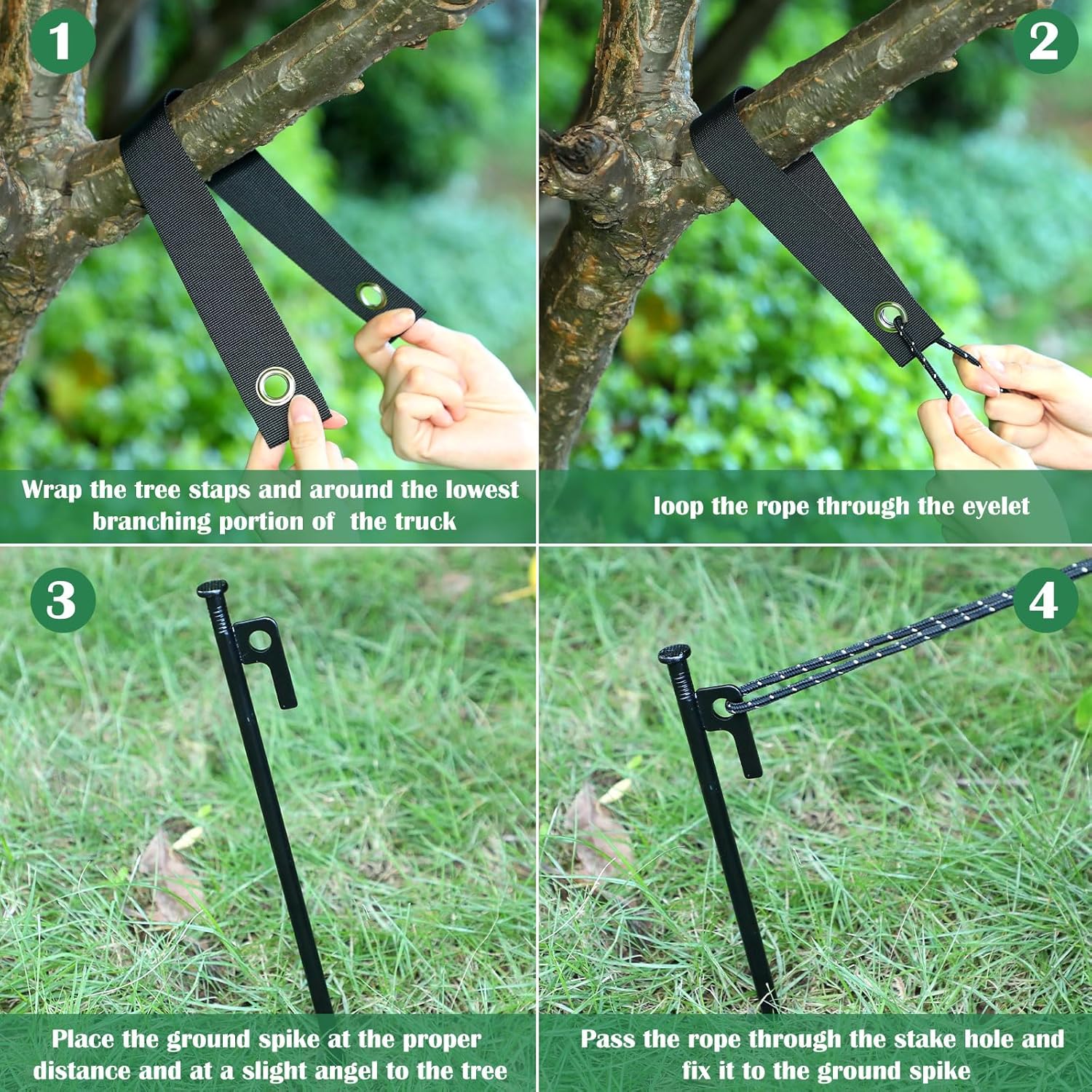 1

Wrap the tree staps and around the lowest branching portion of  the truck

2

loop the rope through the eyelet

3

Place the ground spike at the proper distance and at a slight angel to the tree

4

Pass the rope through the stake hole and fix it to the ground spike