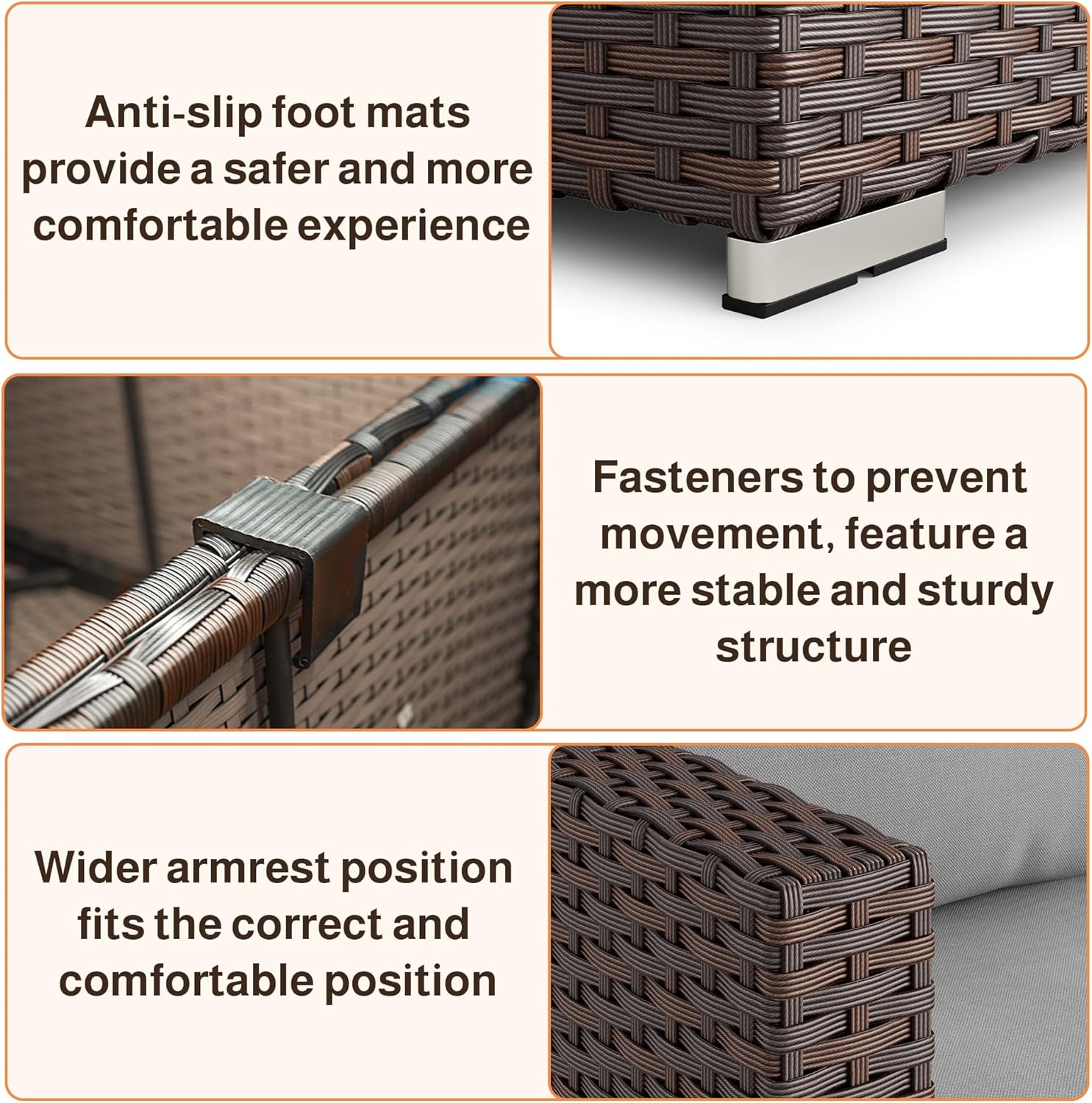 Anti-slip foot mats provide a safer and more comfortable experience

Fasteners to prevent movement, feature a more stable and sturdy structure

Wider armrest position fits the correct and comfortable position