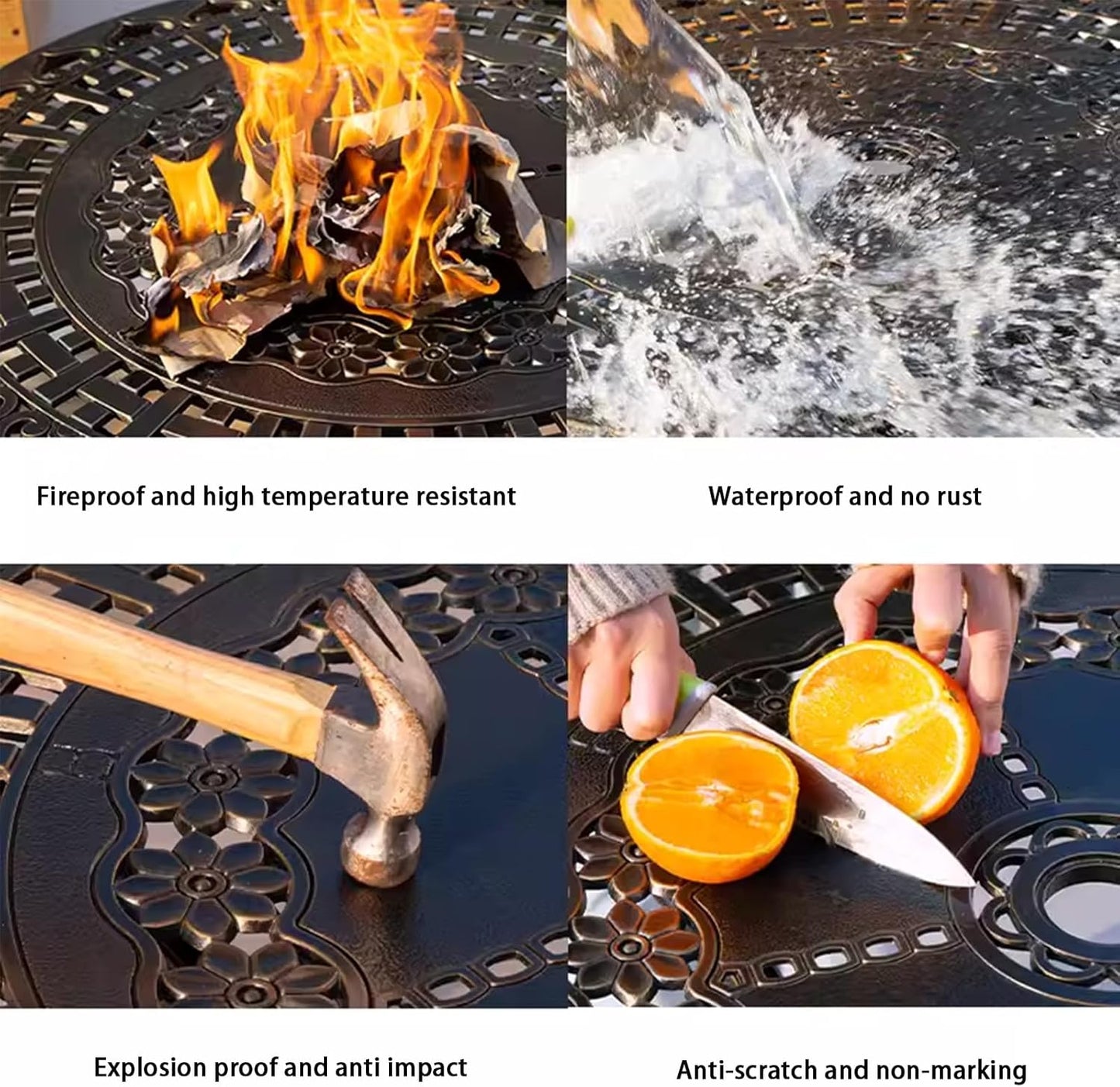 Fireproof and high temperature resistant

Waterproof and no rust

Explosion proof and anti impact

Anti-scratch and non-marking